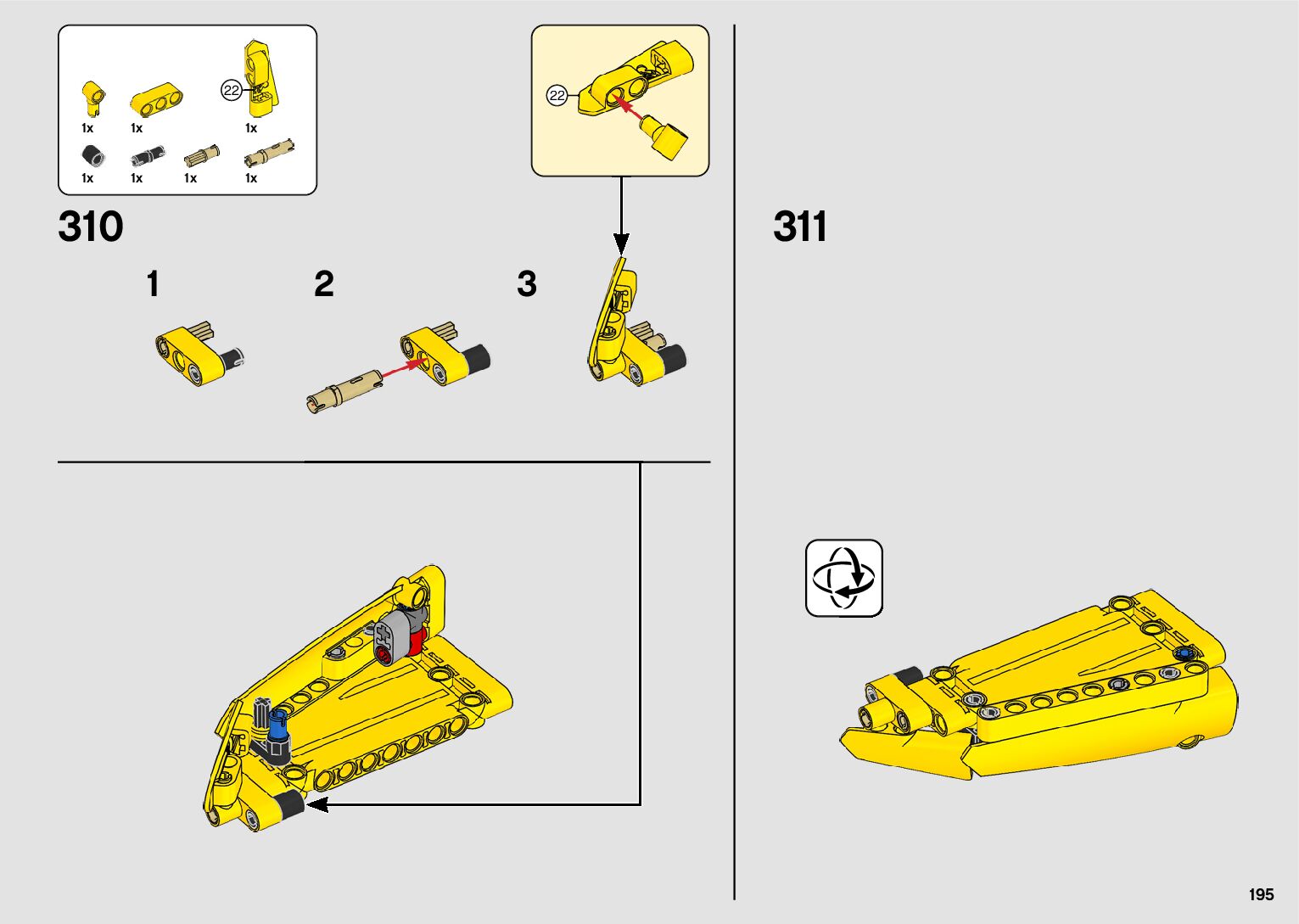 22

1x 1x 1x

1x 1x 1x 1x

22

310

1

2

3

311

195