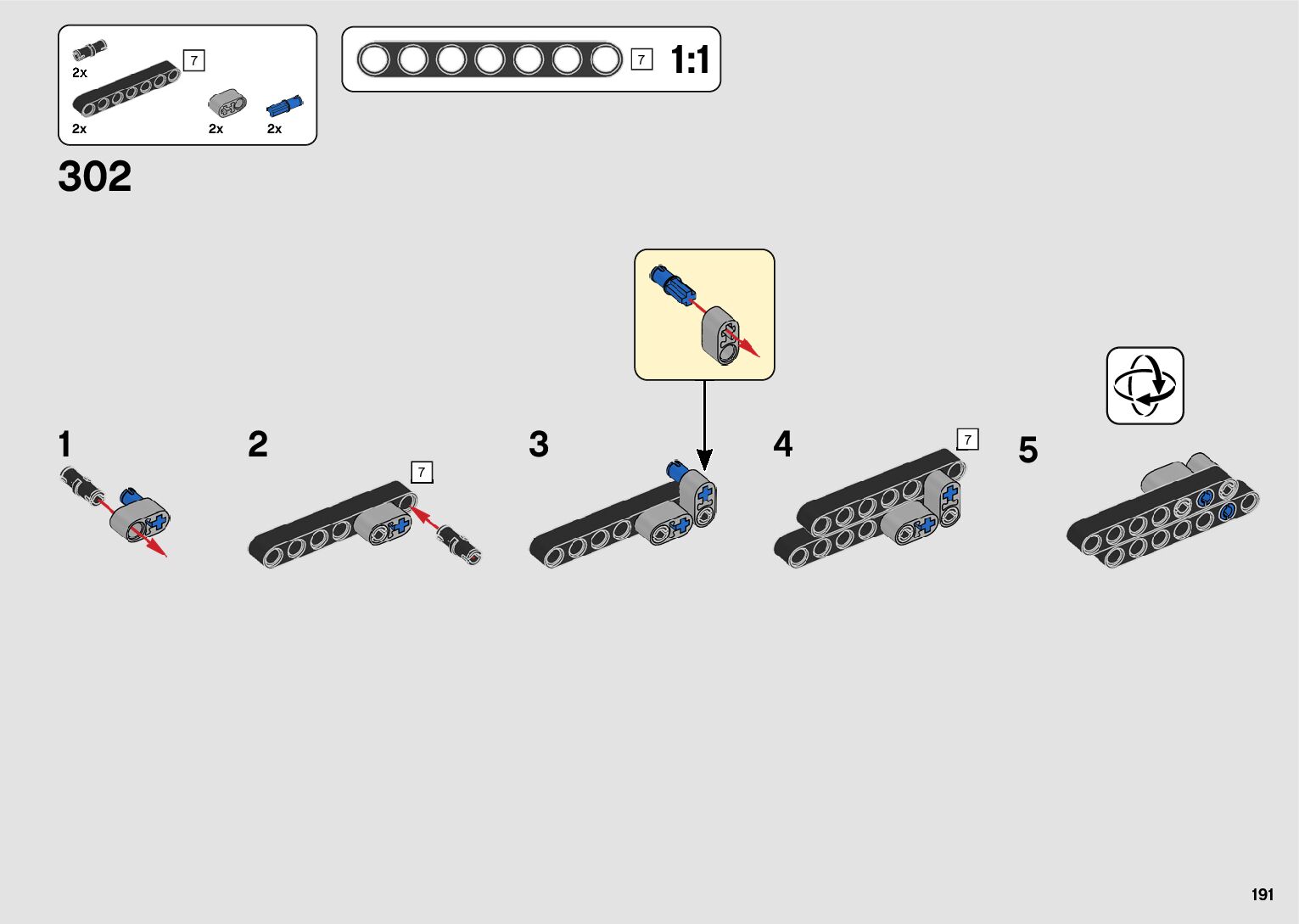 2x
7
2x
2x
2x

7
1:1

302

1

2
7

3

4
7

5

191