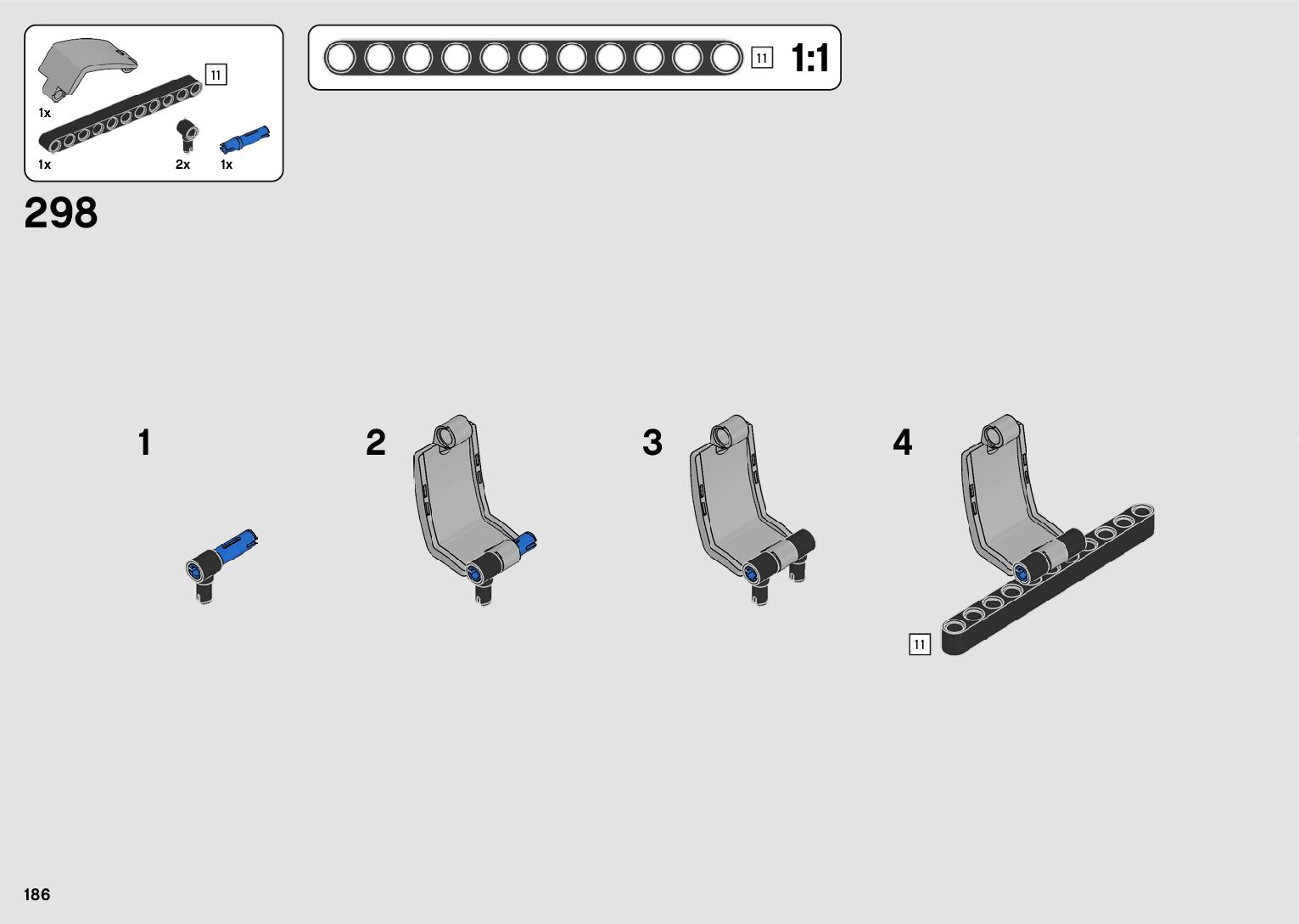 11
1x
1x
2x
1x

11
1:1

298

1
2
3
4

11

186