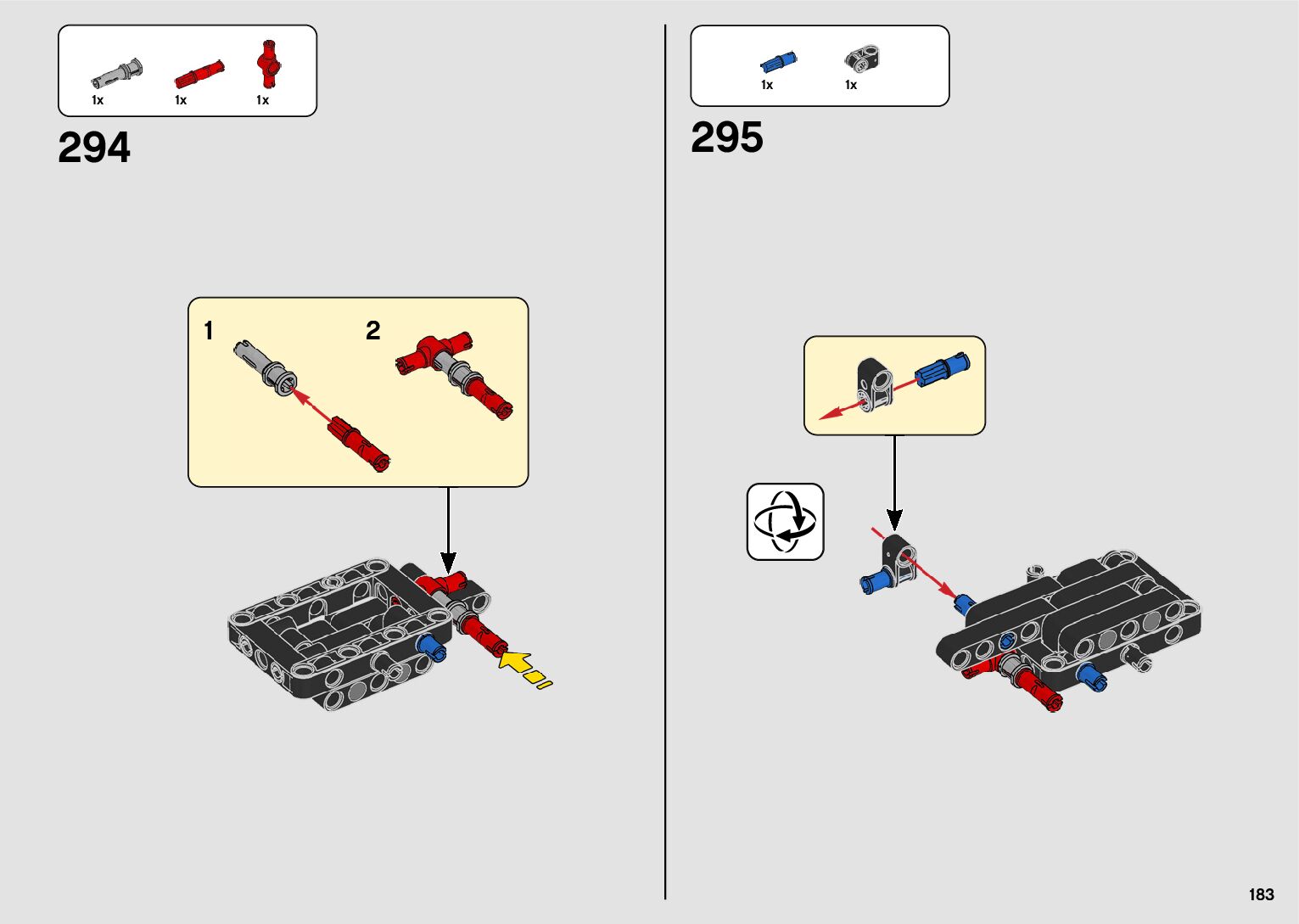 1x 1x 1x

294

1

2

1x 1x

295

183