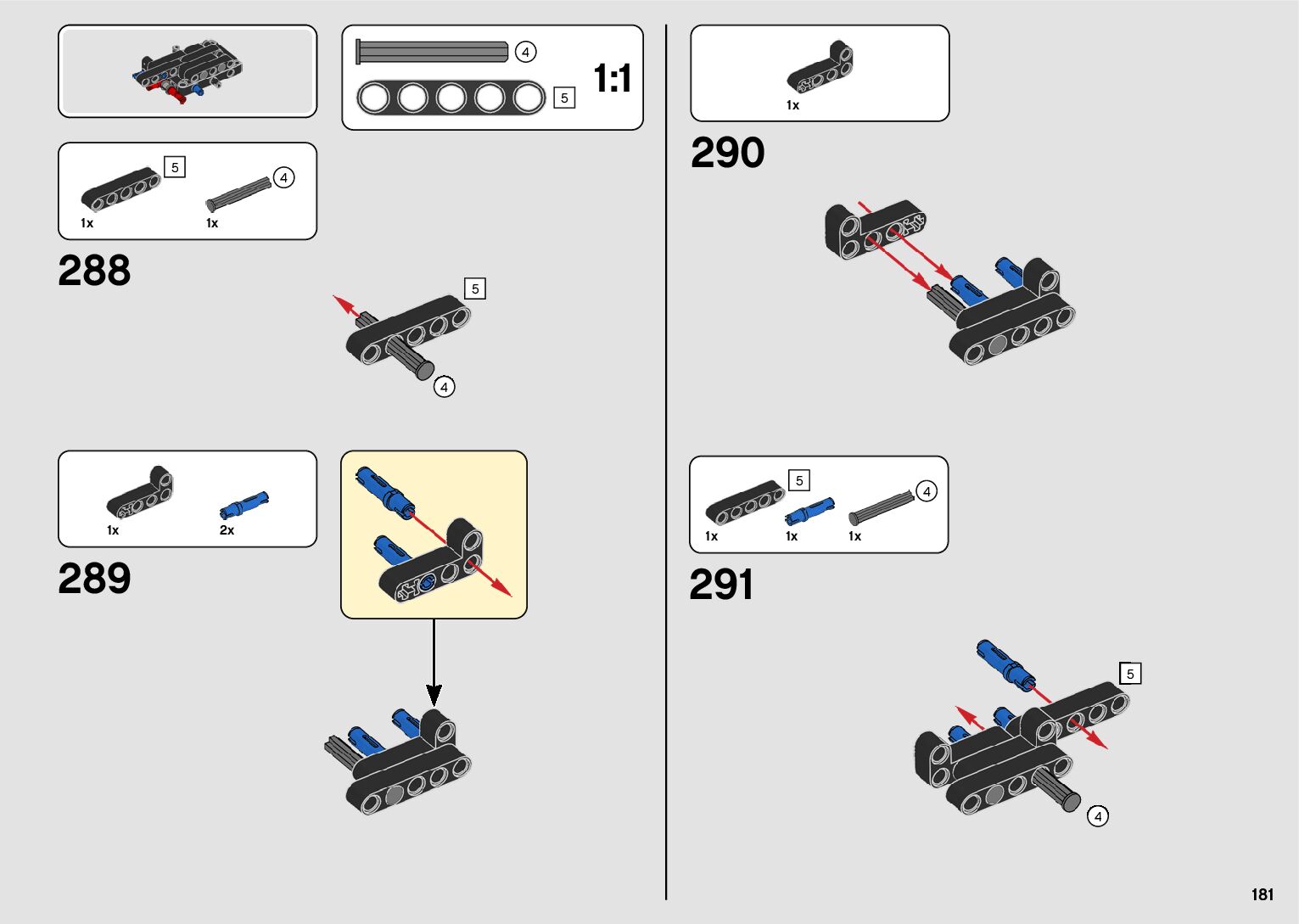 4
5
1:1

5
4
1x
1x

288

5
4

1x
2x

289

1x

290

5
4
1x
1x
1x

291

5
4

181