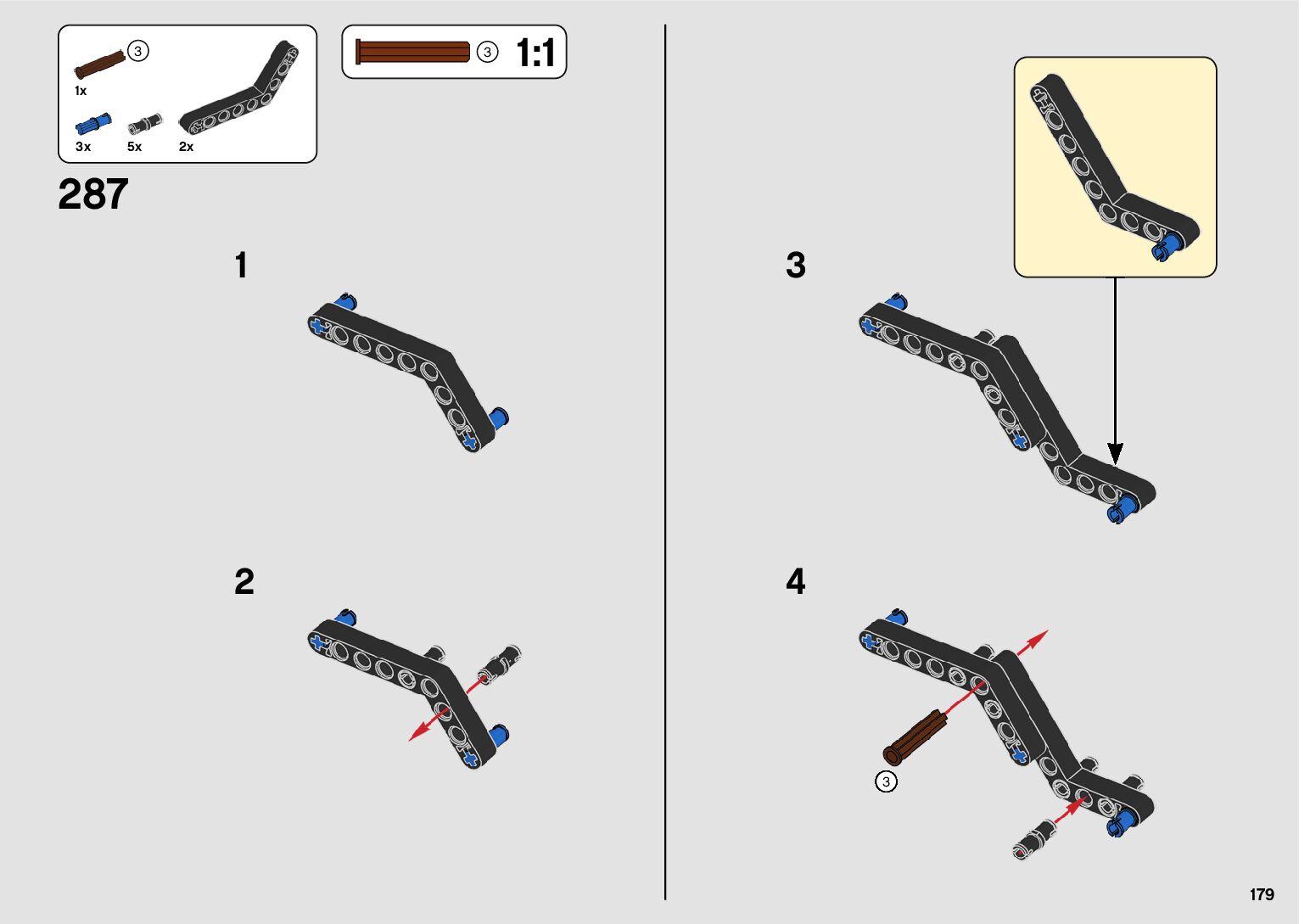 3
1x
3x 5x 2x

3 1:1

287

1

2

3

4

3

179