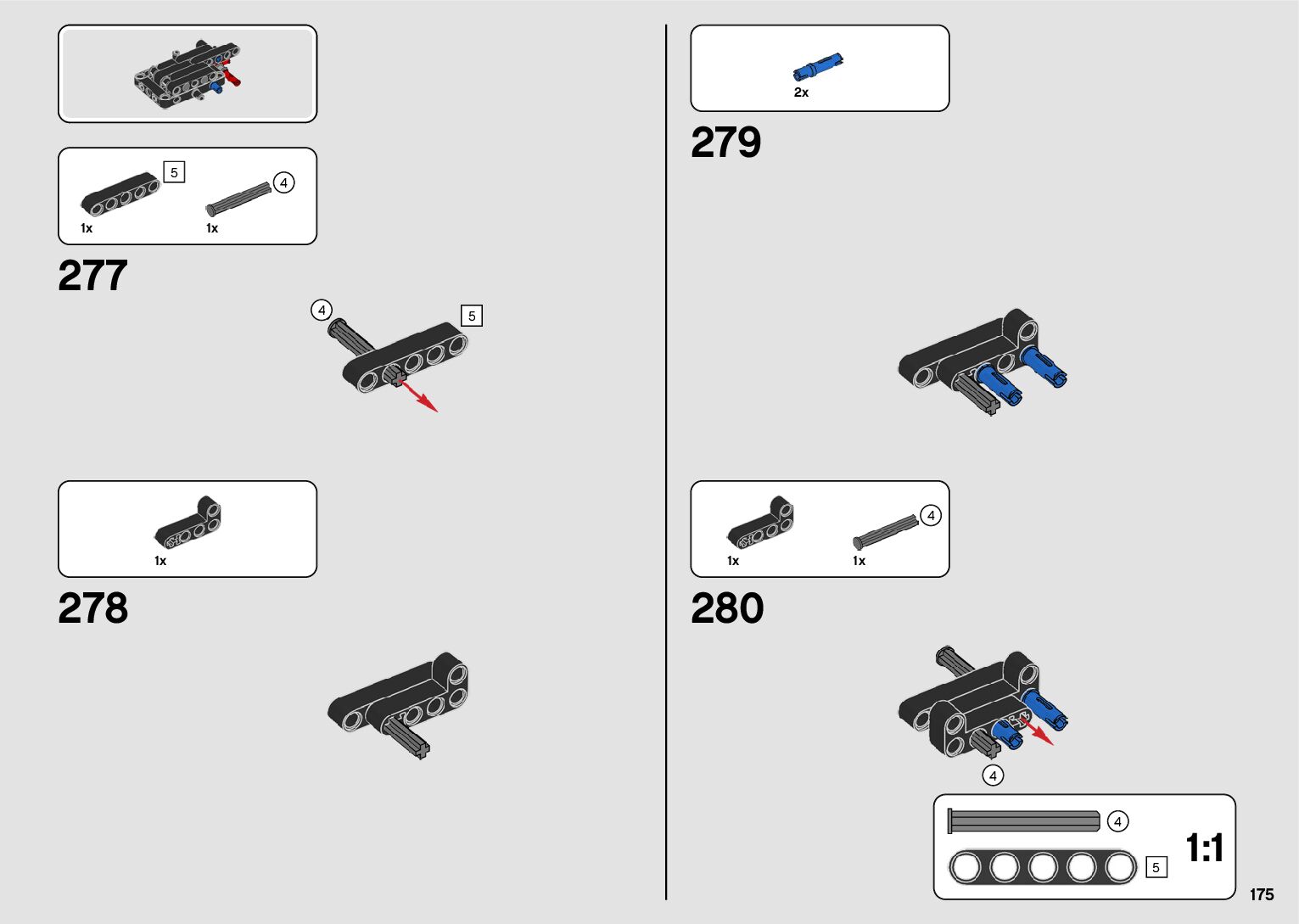 5
4
1x
1x
277
4
5
1x
278
2x
279
4
1x
1x
280
4
4
5
1:1
175