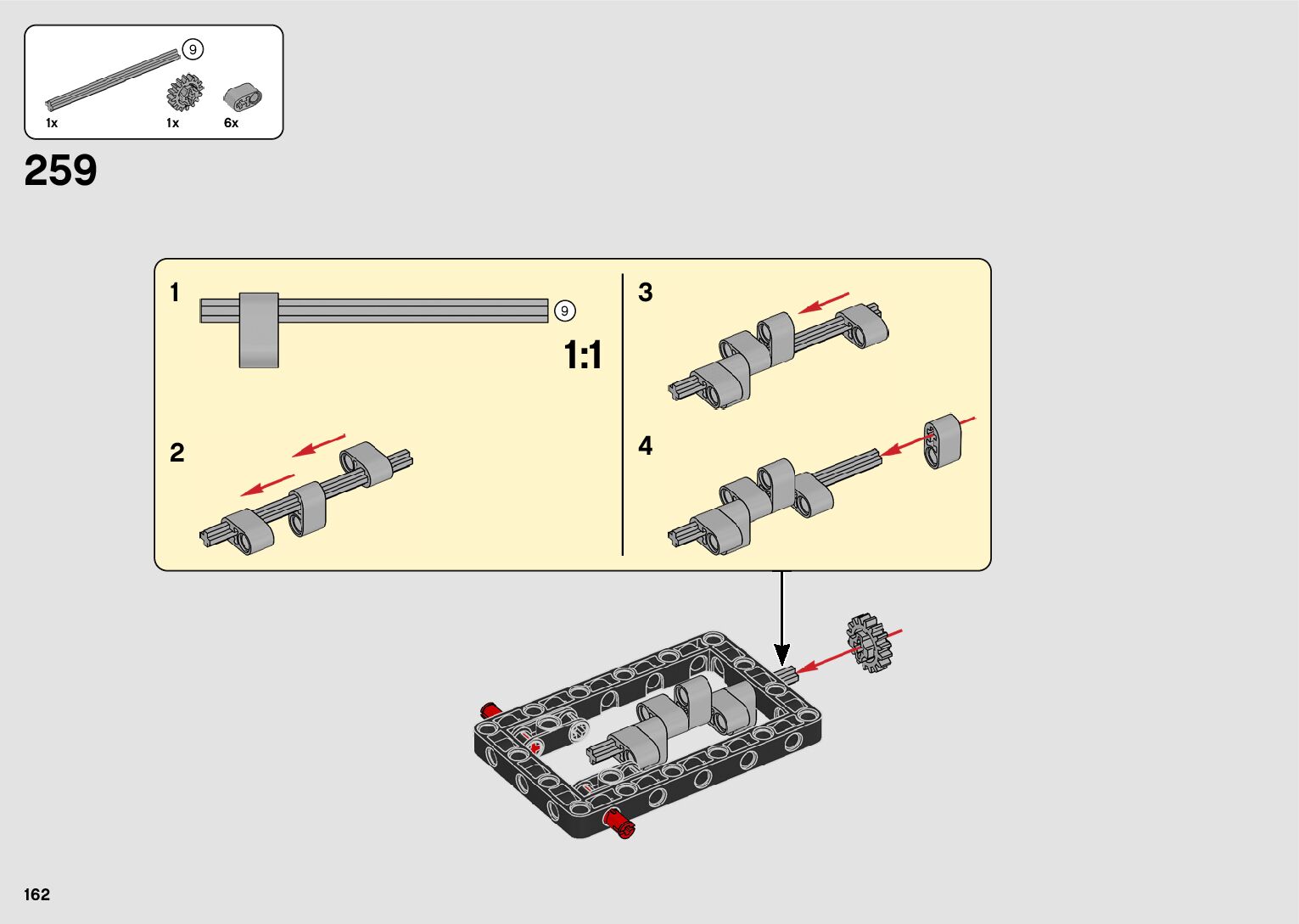 9
1x
1x
6x

259

1
9
1:1

2

3

4

162