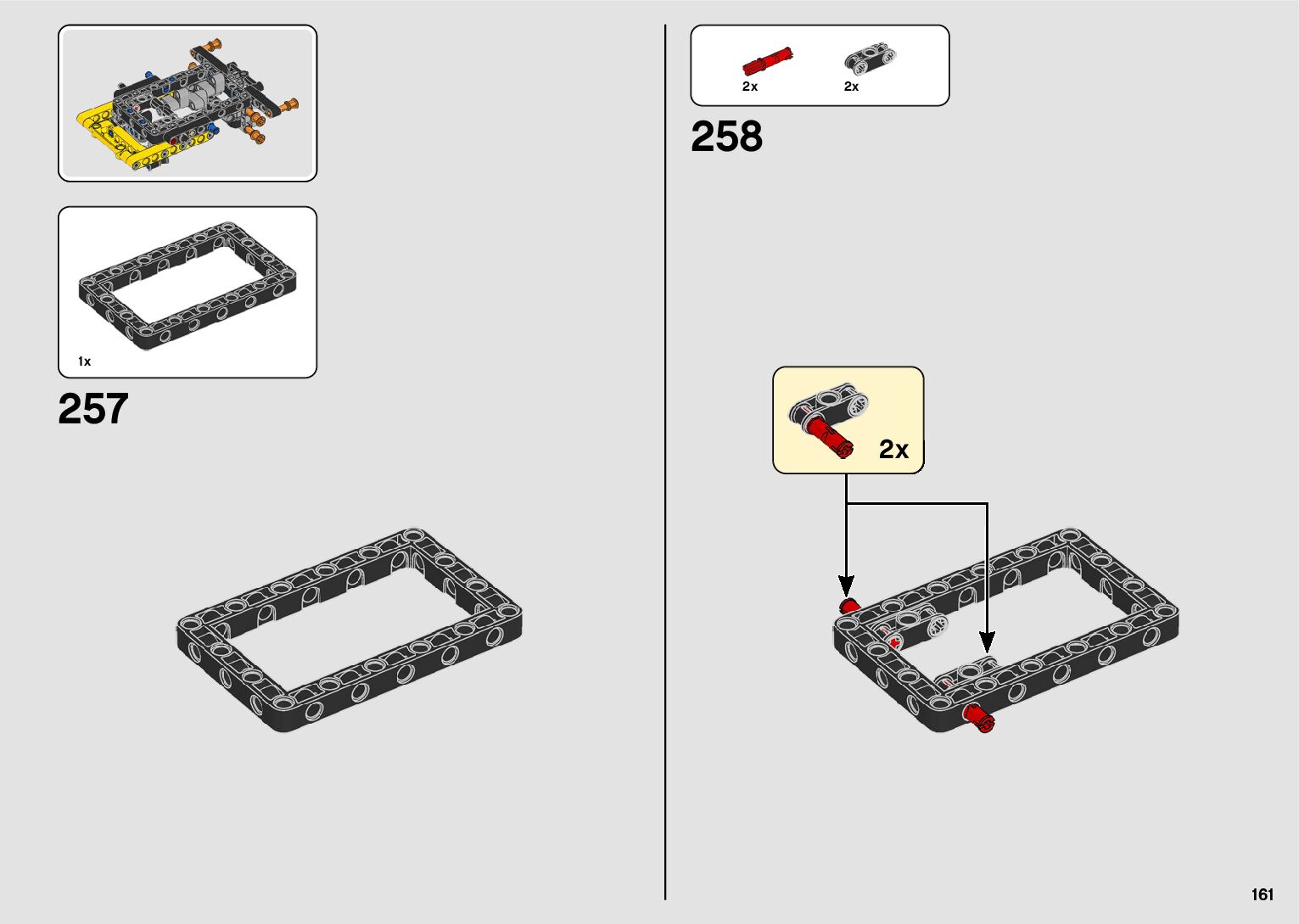 1x

257

2x 2x

258

2x

161