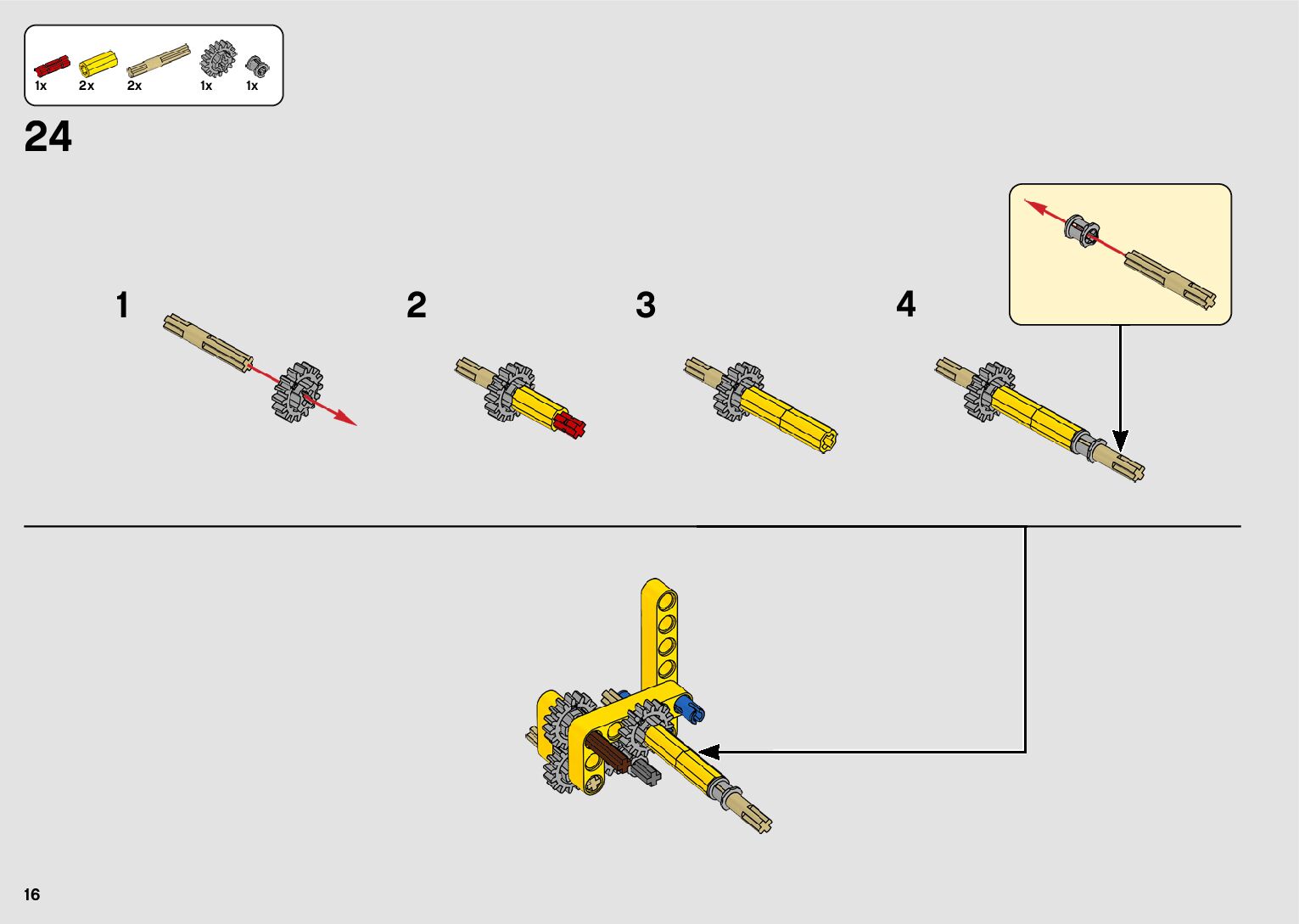 1x 2x 2x 1x 1x

24

1

2

3

4

16