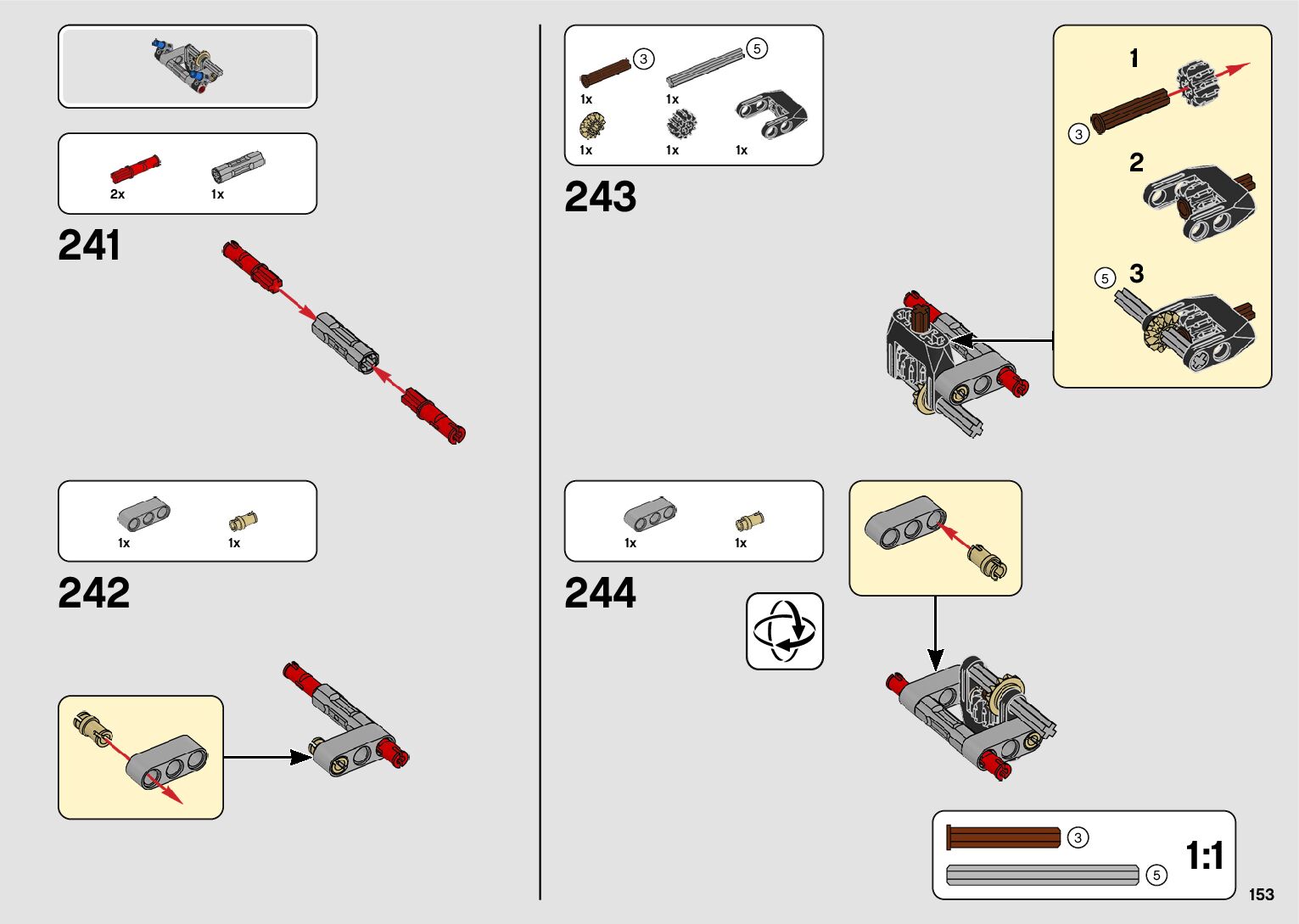 2x
1x

241

1x
1x

242

3
5
1x
1x
1x
1x
1x

243

1
3
2
5
3

1x
1x

244

3
5
1:1

153