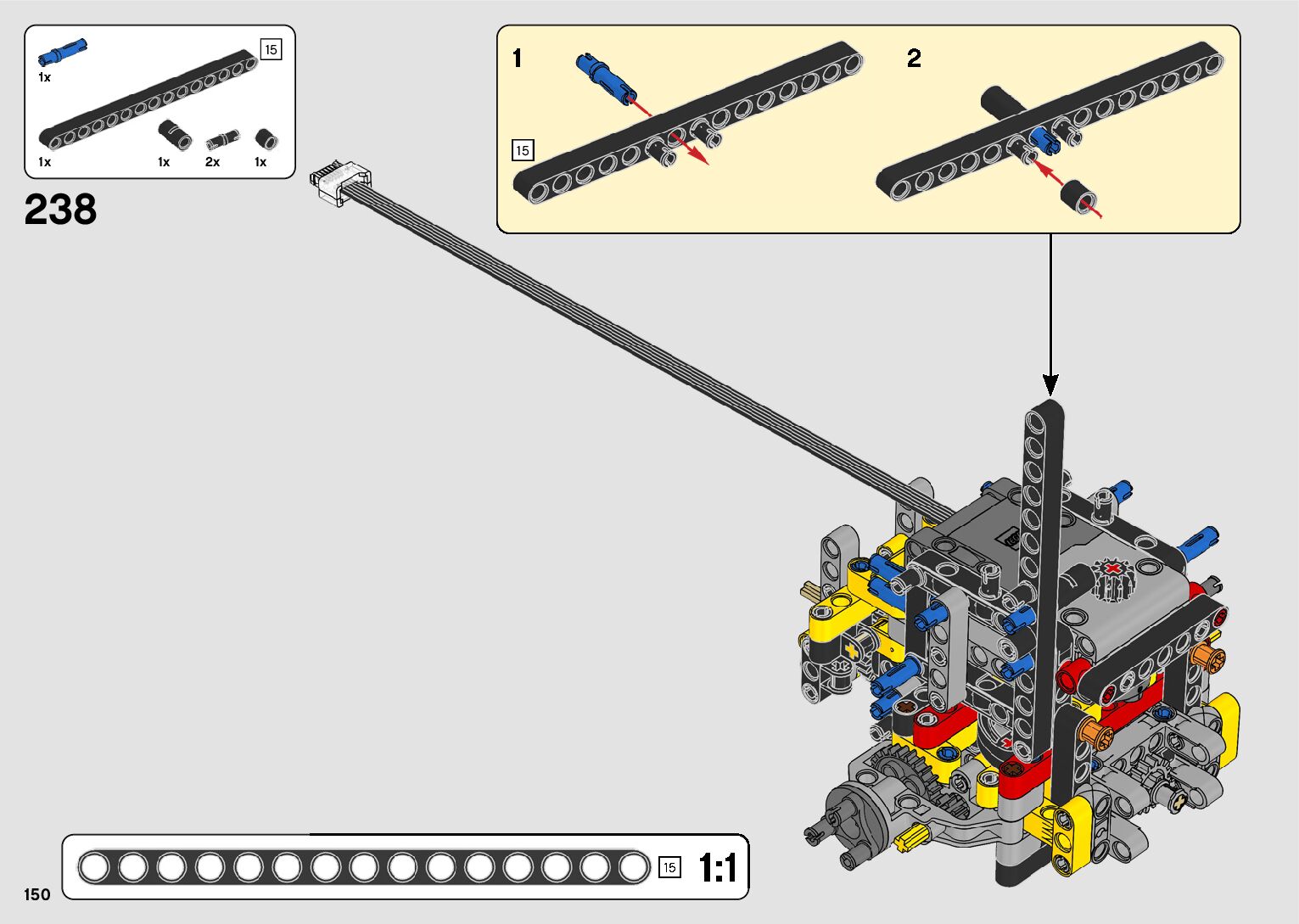 1x
15
1x
1x
2x
1x
238
1
15
2
15
1:1
150