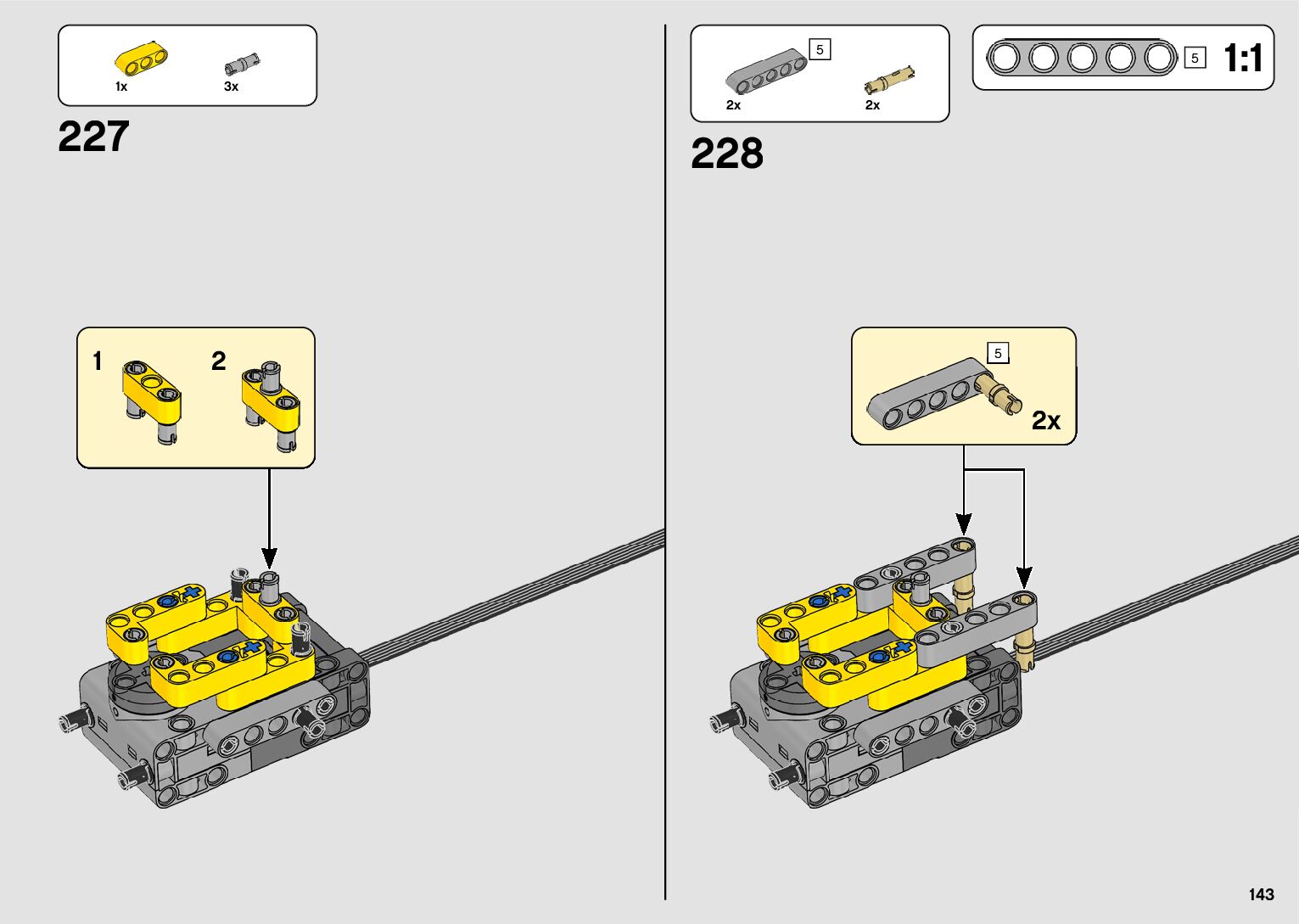 1x
3x

227

1
2

5
2x
2x

5
1:1

228

5
2x

143