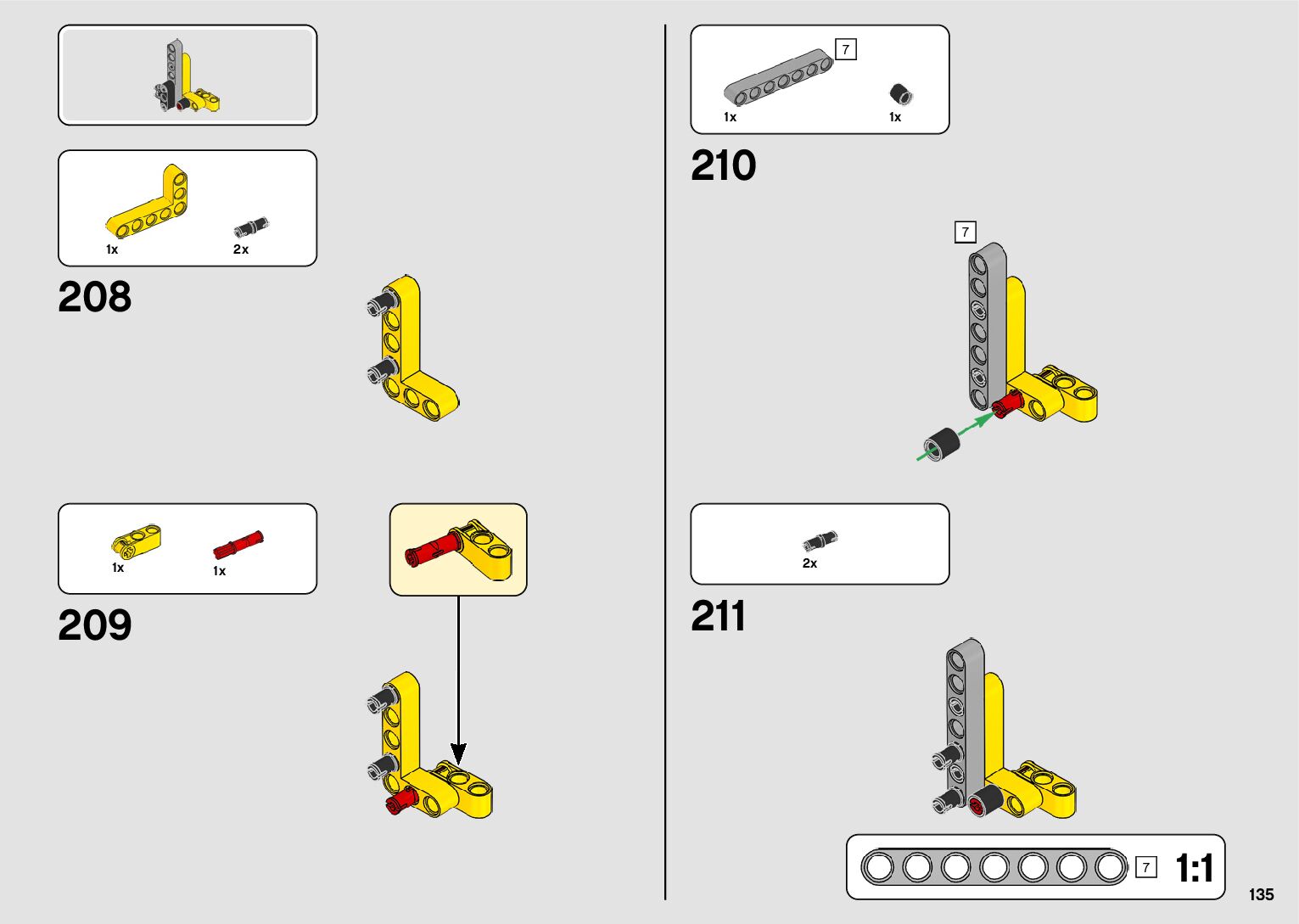 1x
2x

208

1x
1x

209

7
1x
1x

210

7

2x

211

7
1:1

135