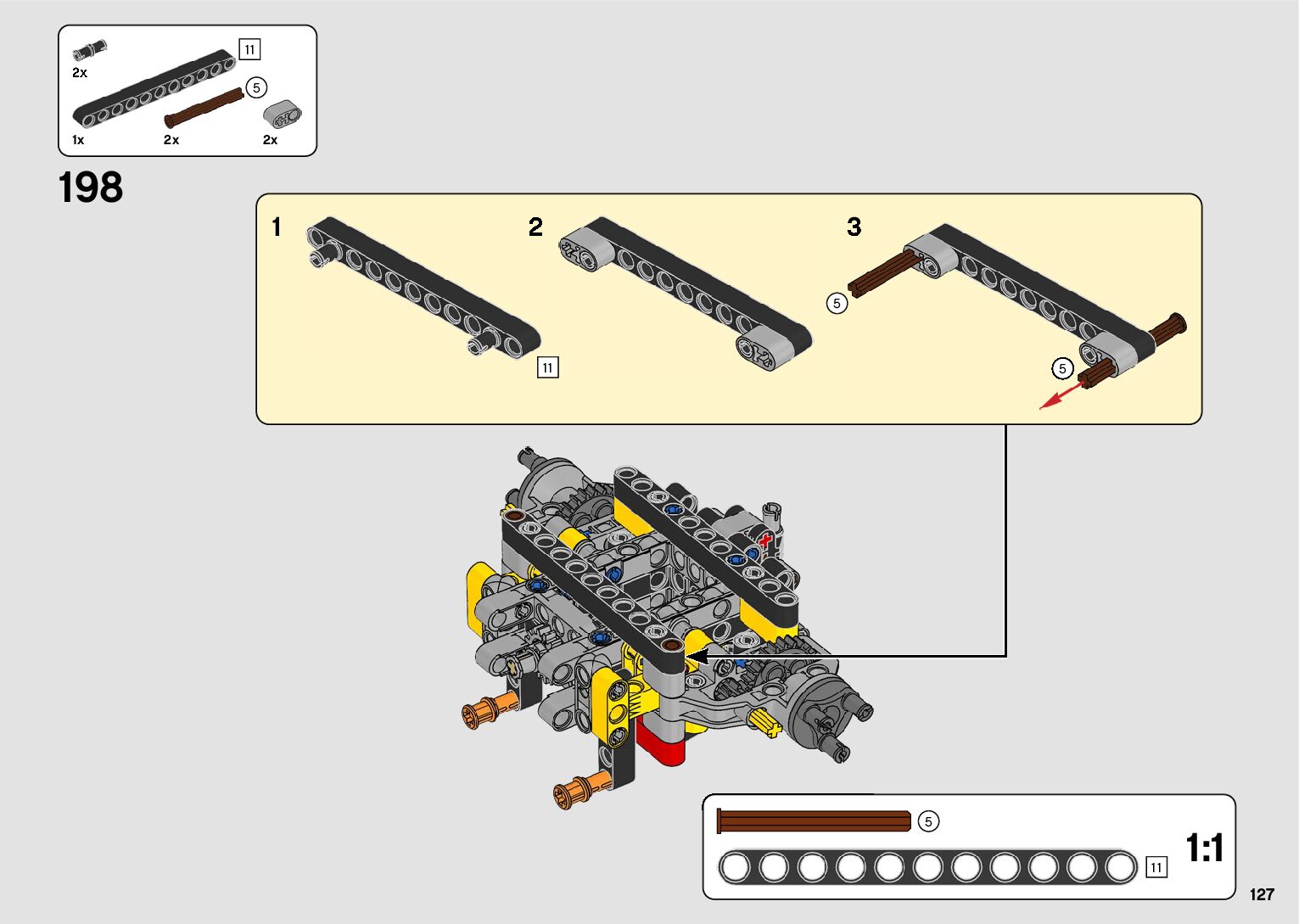 2x
11
5
1x
2x
2x

198

1
11
2
3
5
5

5
11
1:1

127