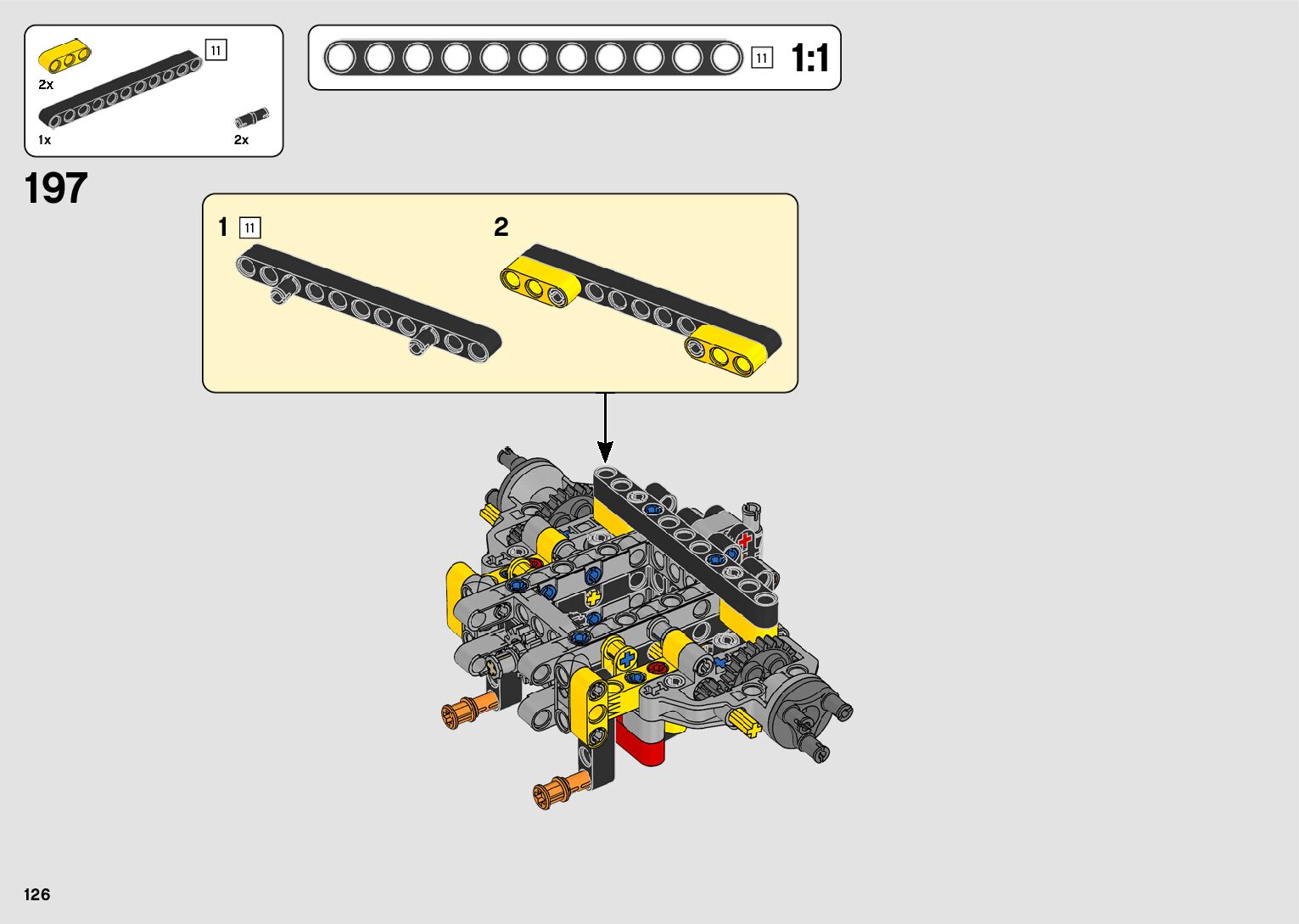 11
2x
1x
2x

11 1:1

197

1 11
2

126