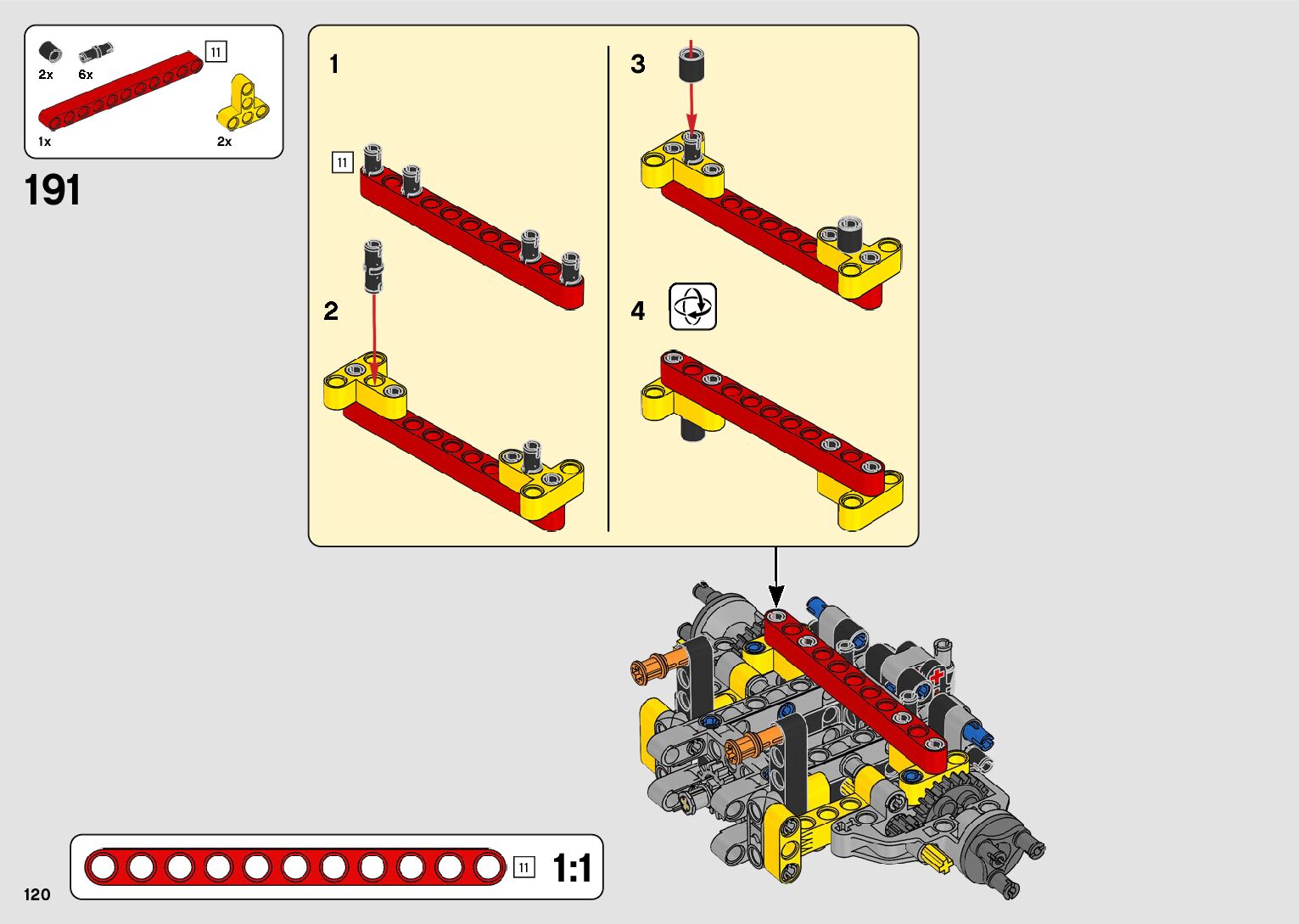 2x
6x
11
1x
2x

191

1
11

2

3

4

11
1:1

120