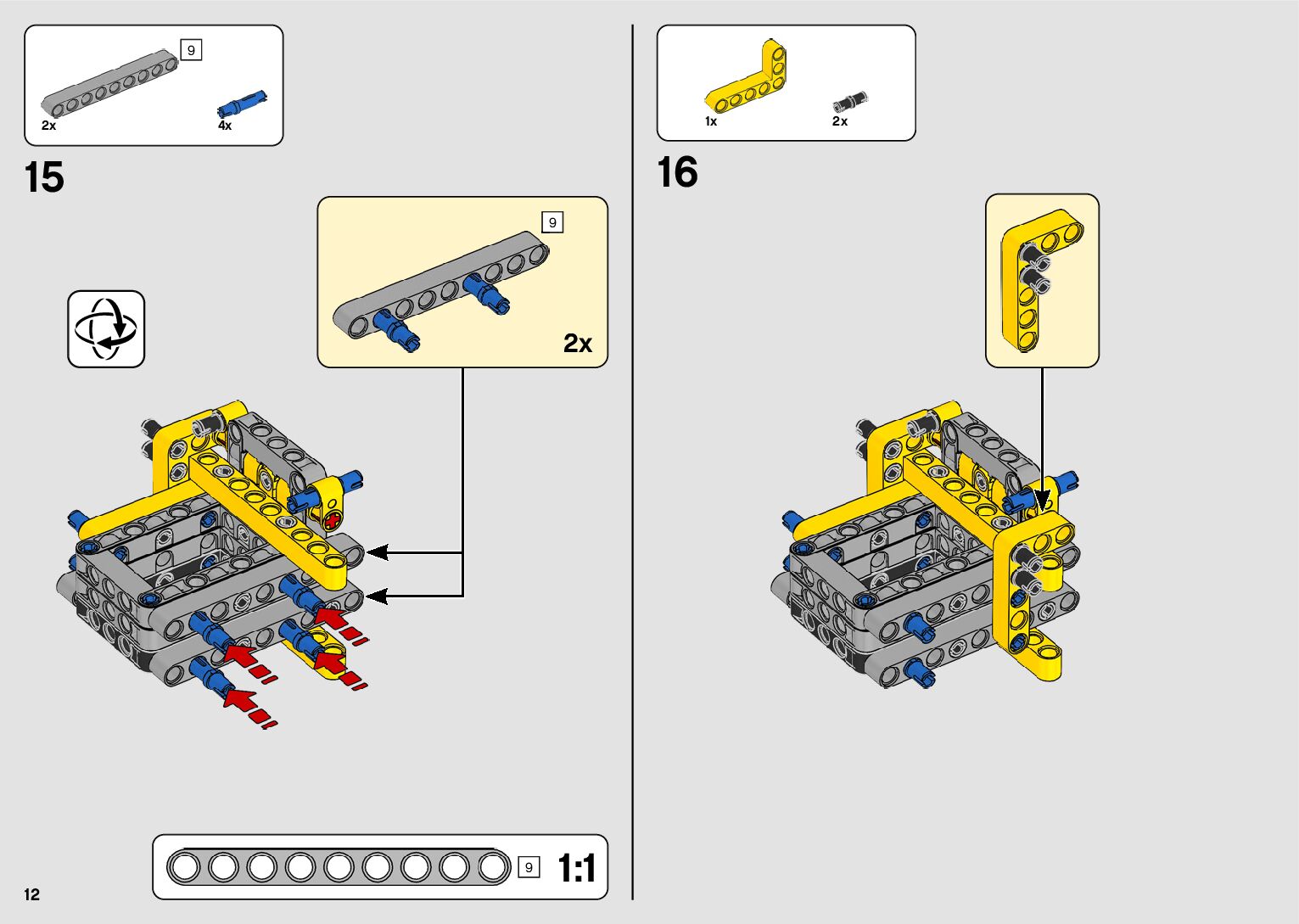 9
2x
4x

15

9
2x

9
1:1

12

1x
2x

16