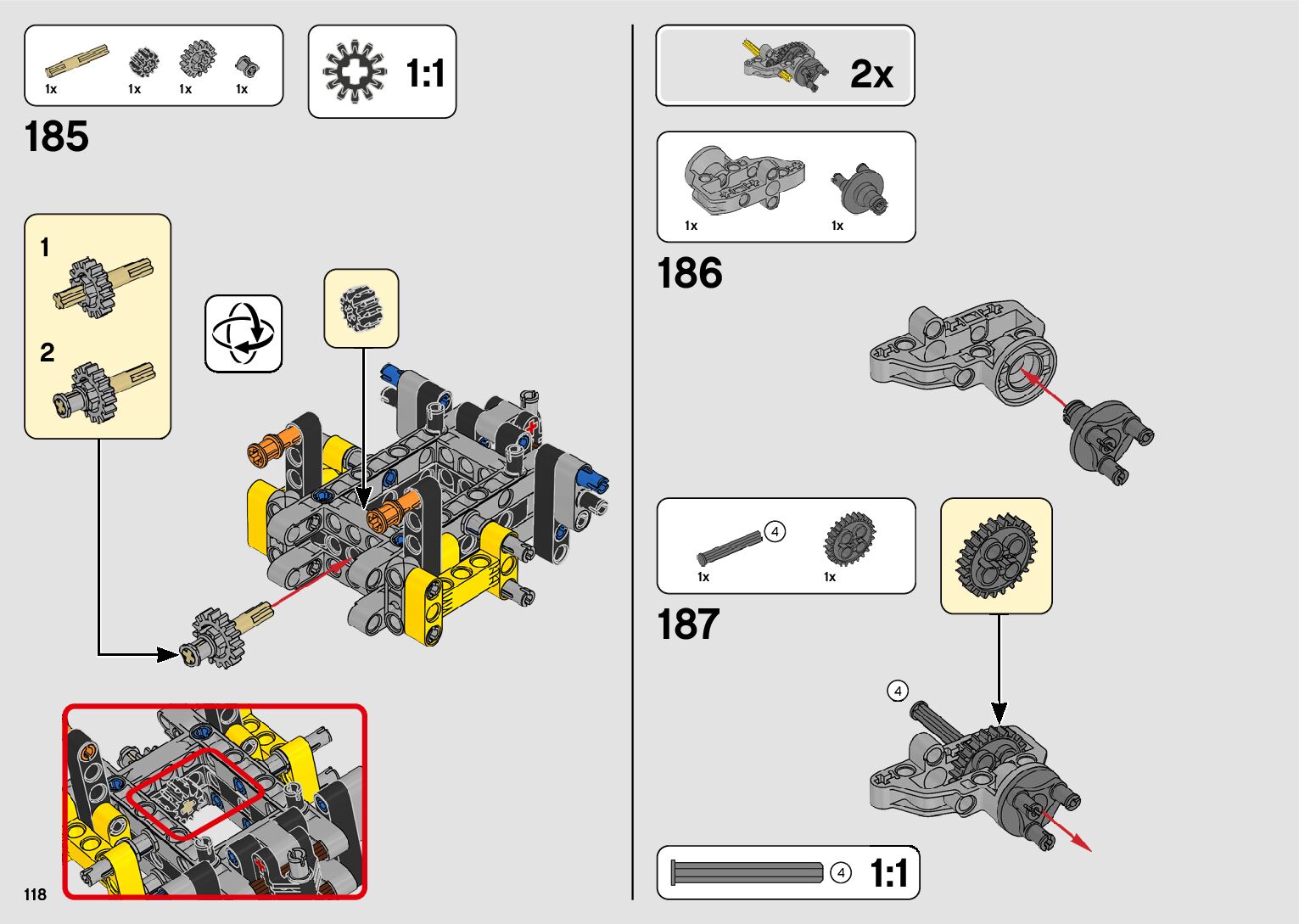 1x 1x 1x 1x

1:1

185

1

2

118

2x

1x 1x

186

4

1x 1x

187

4

4 1:1