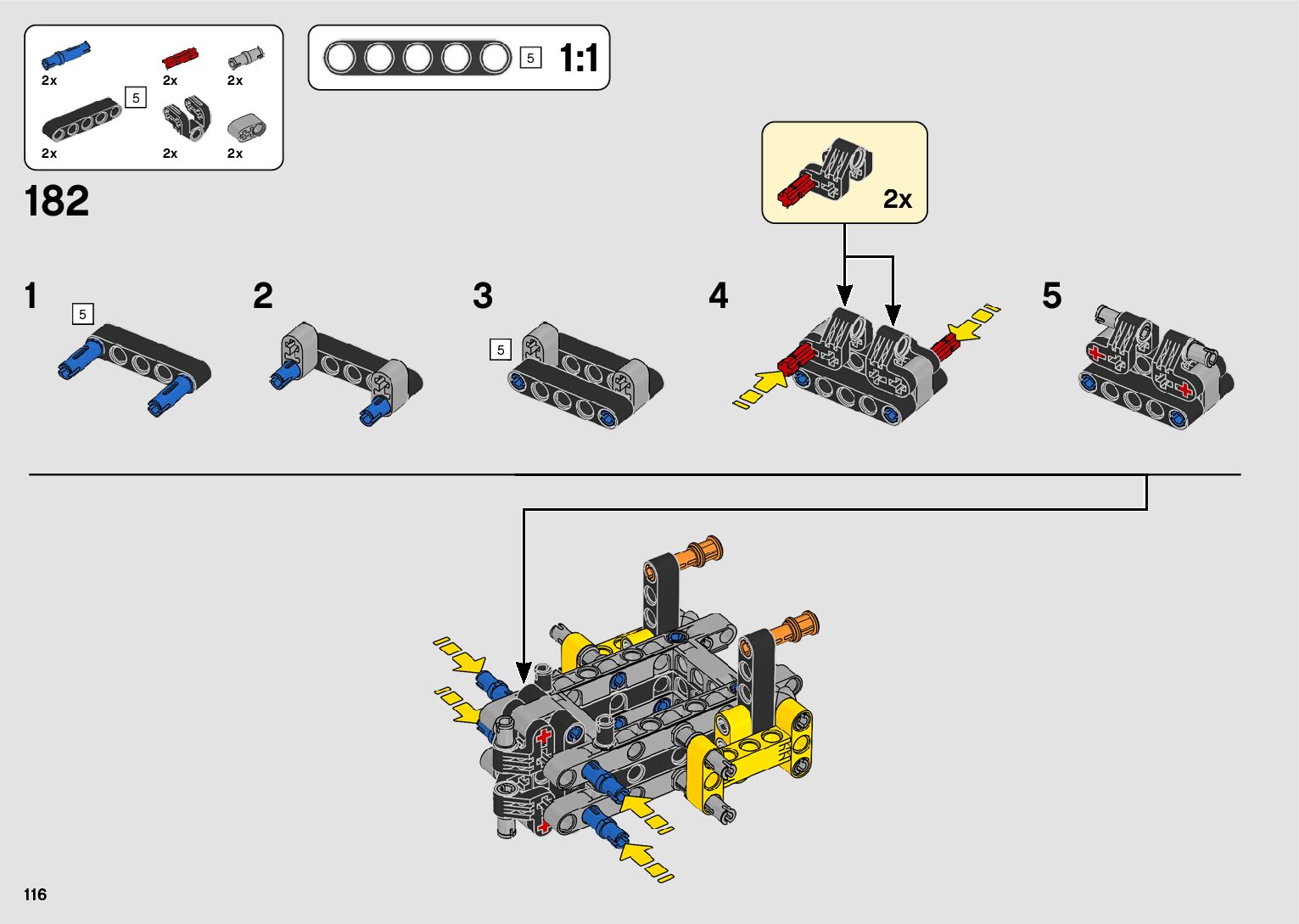 2x
2x
2x
5
2x
2x
2x

5
1:1

182

2x

1
5
2
3
5
4
5

116