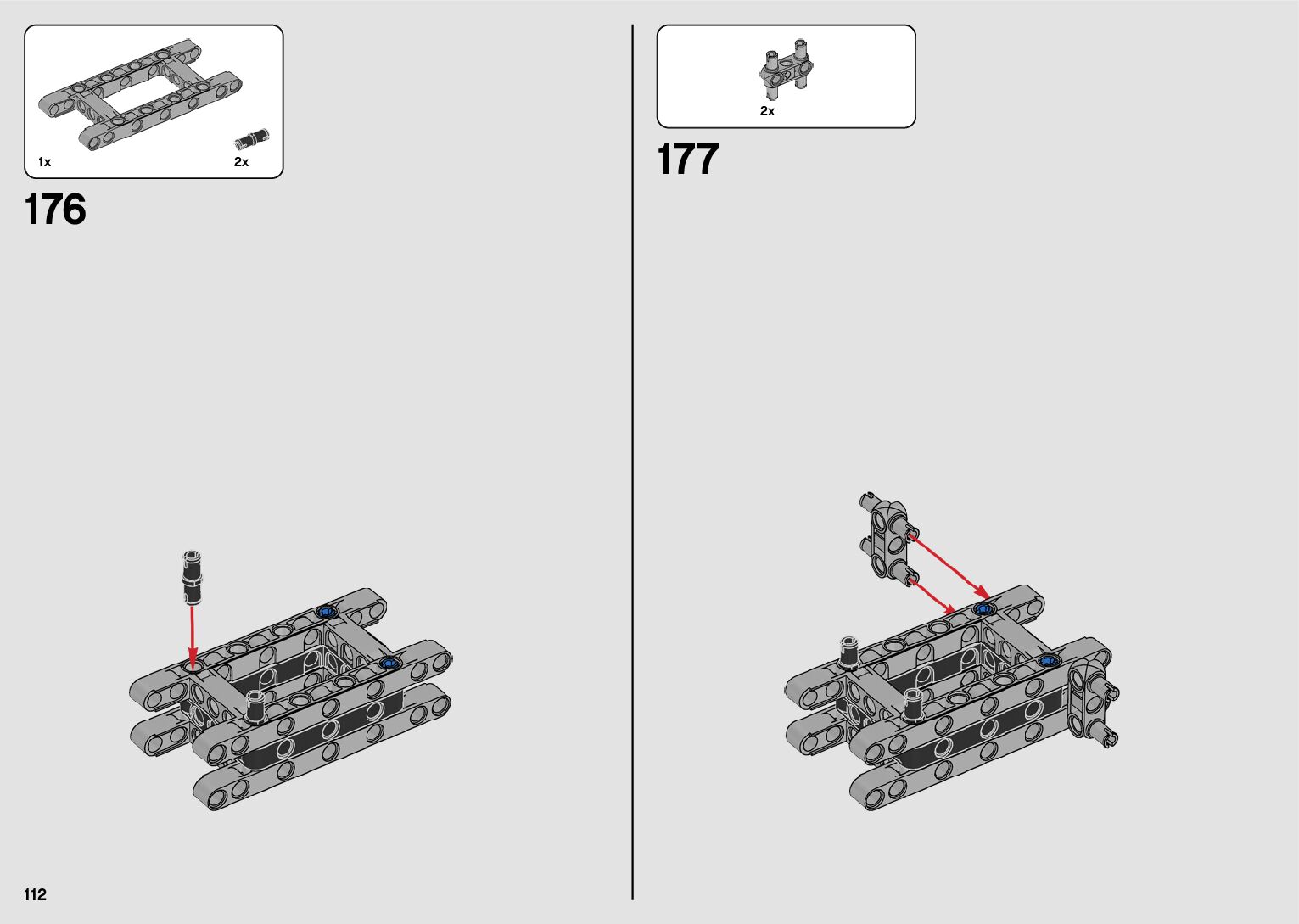 1x

2x

176

2x

177

112