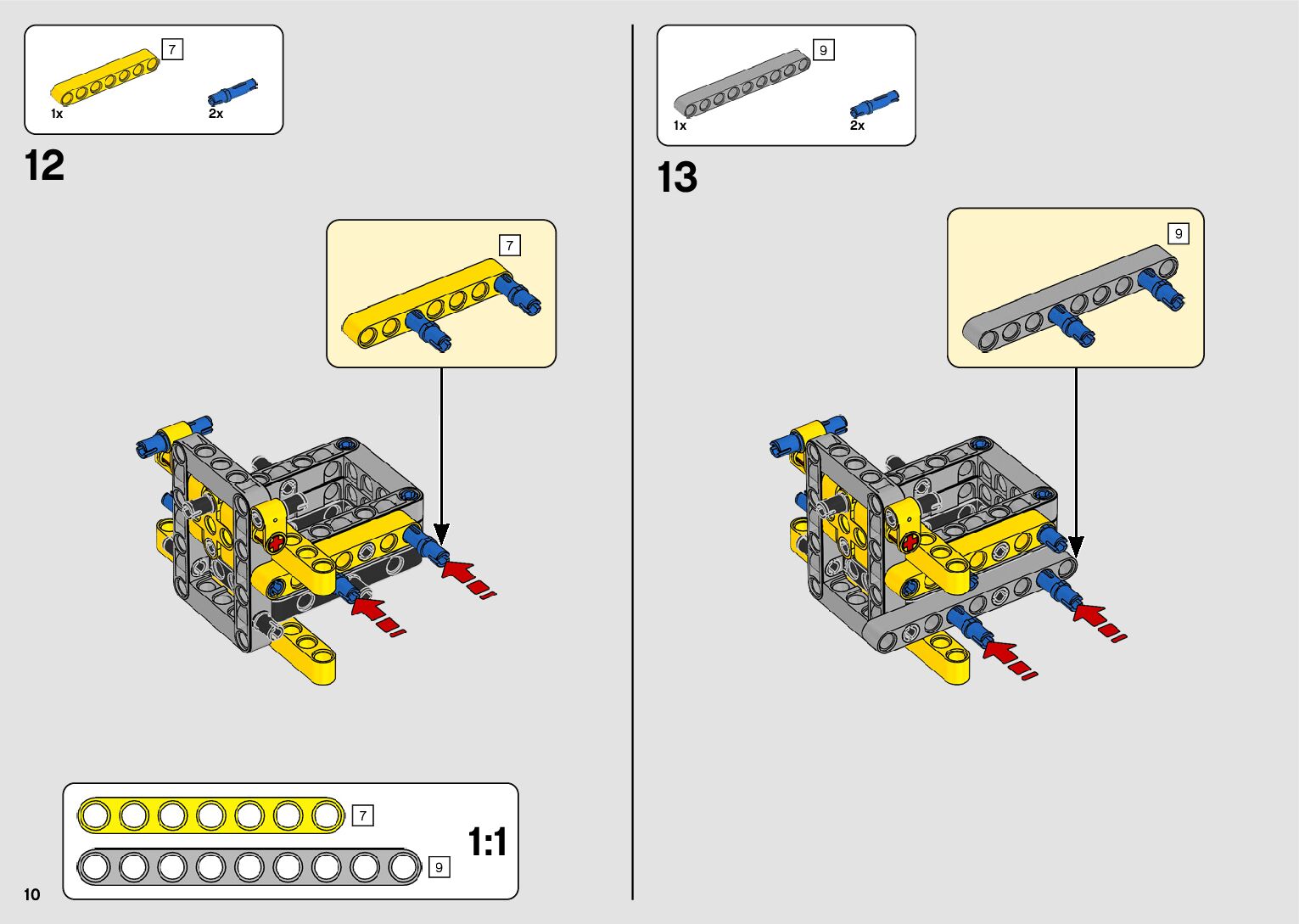 7
1x
2x
12
7

7
9
1:1
10

9
1x
2x
13
9