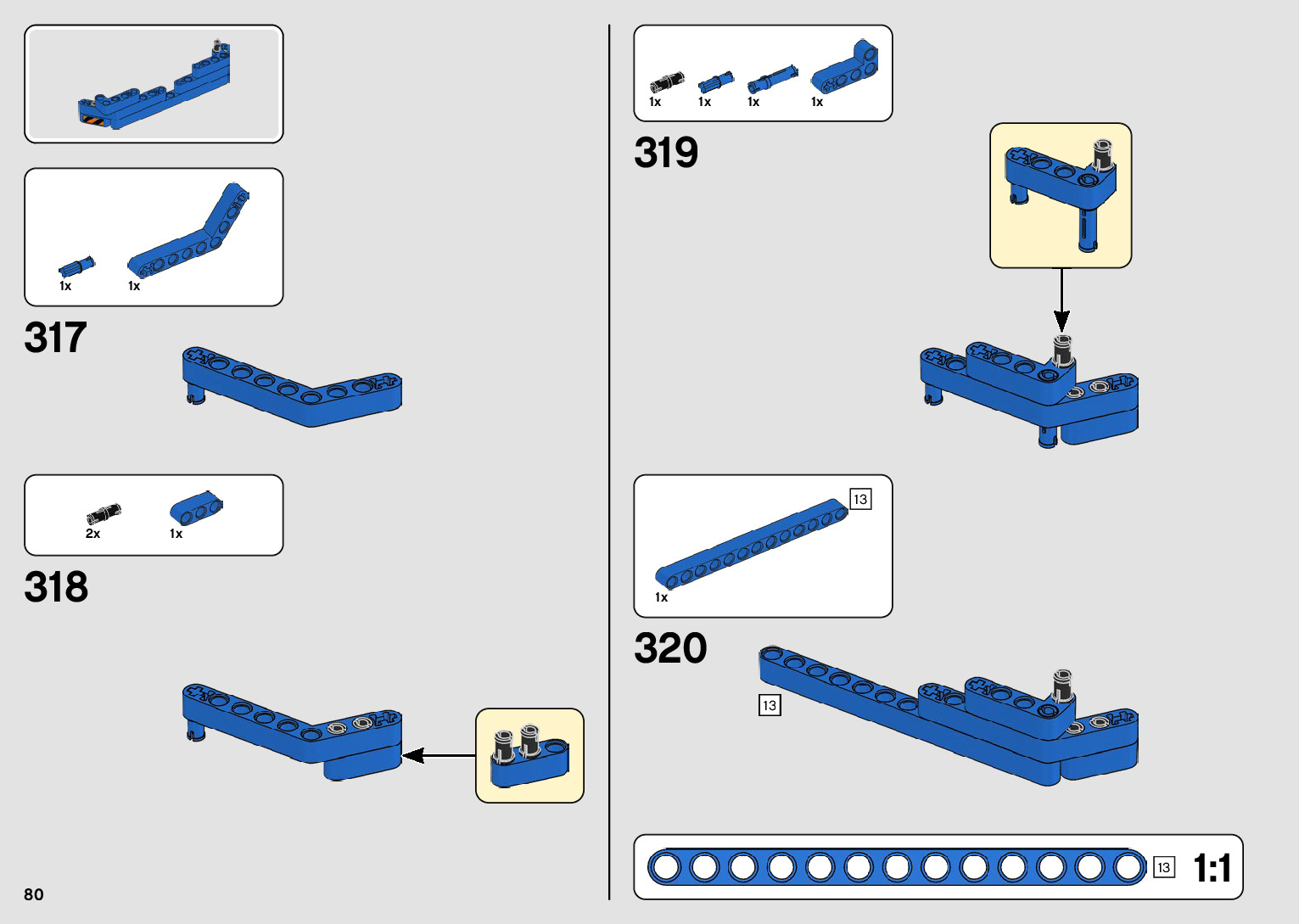 1x 1x

317

2x 1x

318

80

1x 1x 1x 1x

319

13

1x

320

13

13 1:1