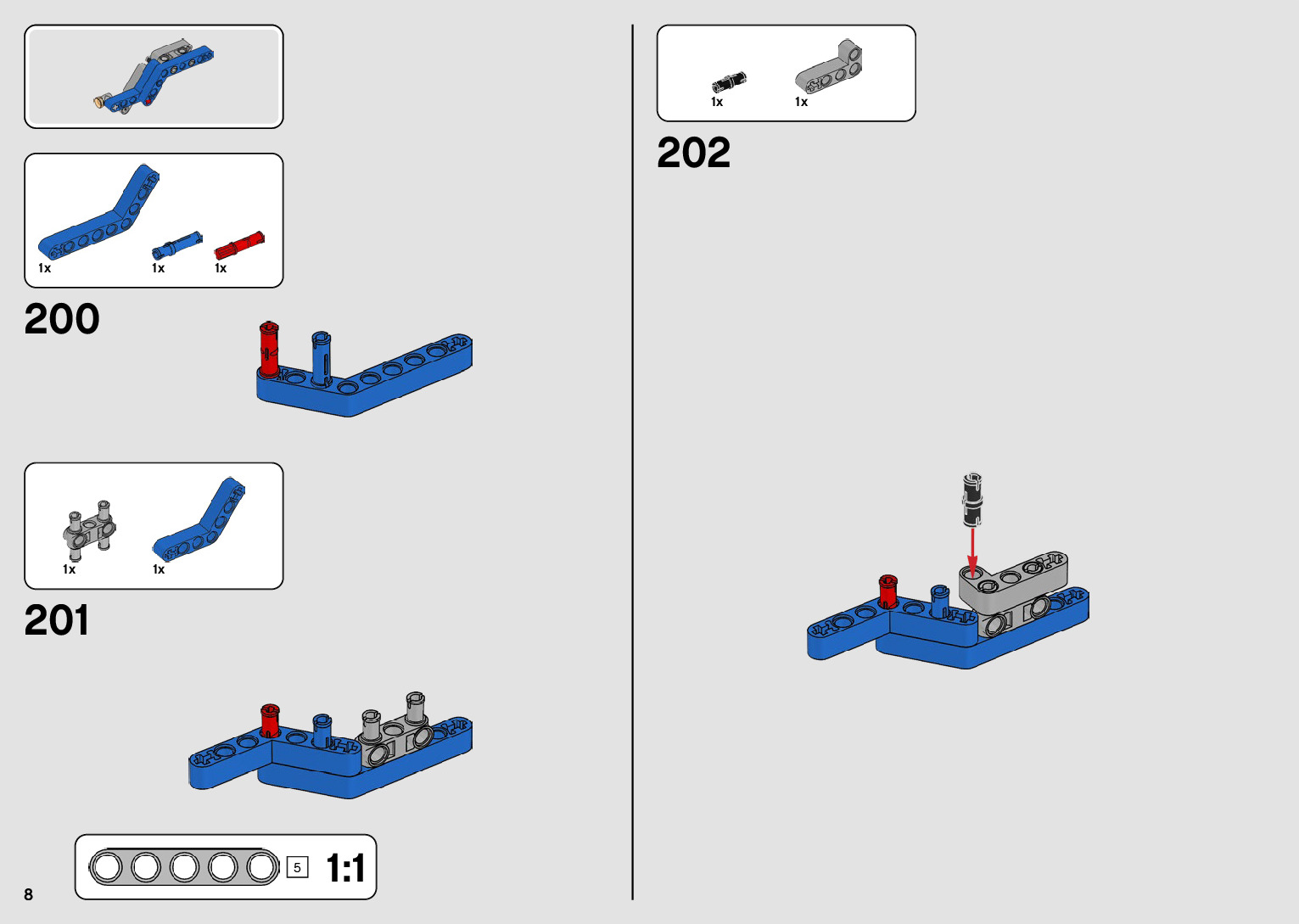 1x
1x
1x

200

1x
1x

201

5
1:1

8

1x
1x

202