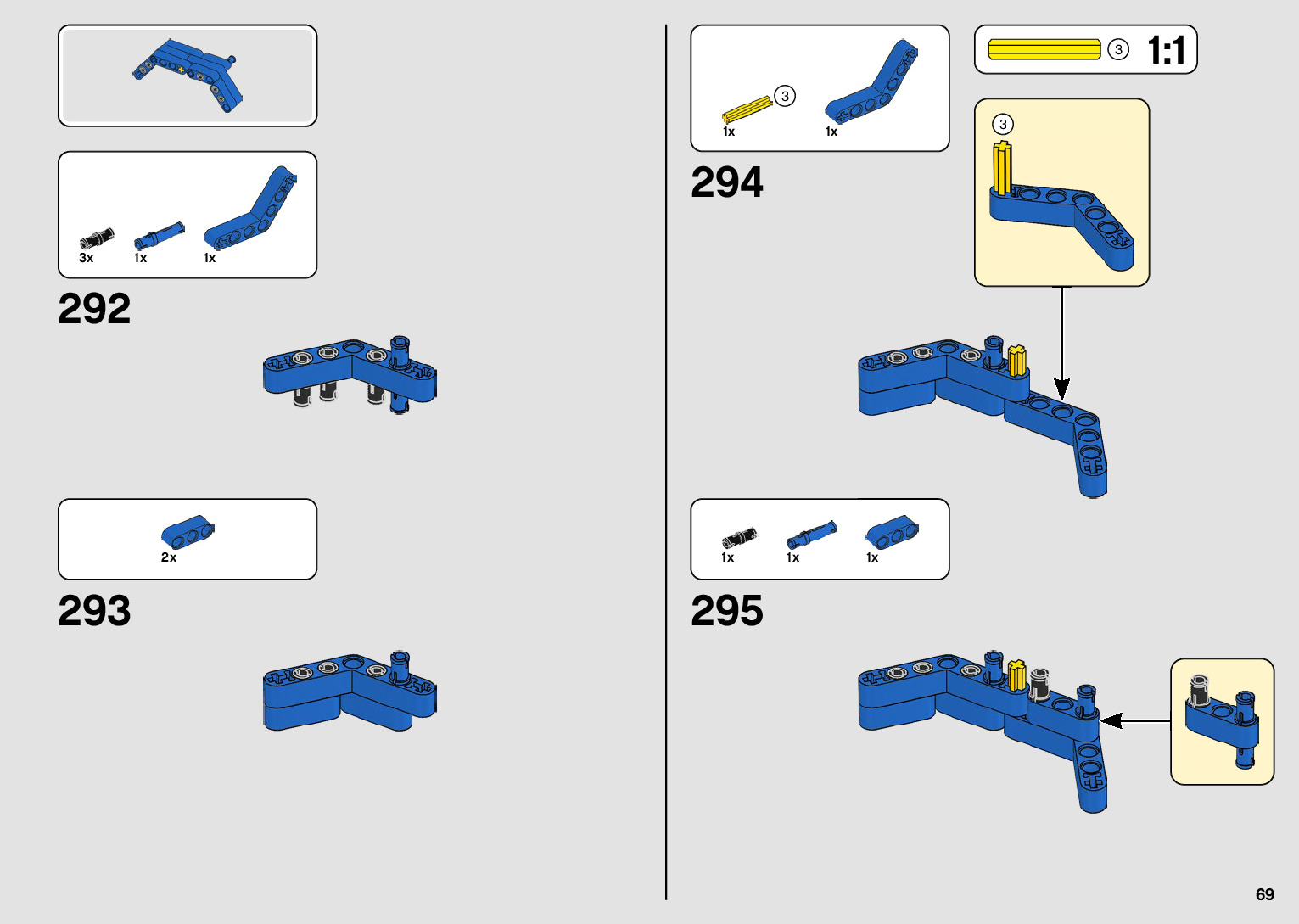 3x 1x 1x

292

2x

293

3

1x 1x

294

3 1:1

3

1x 1x 1x

295

69