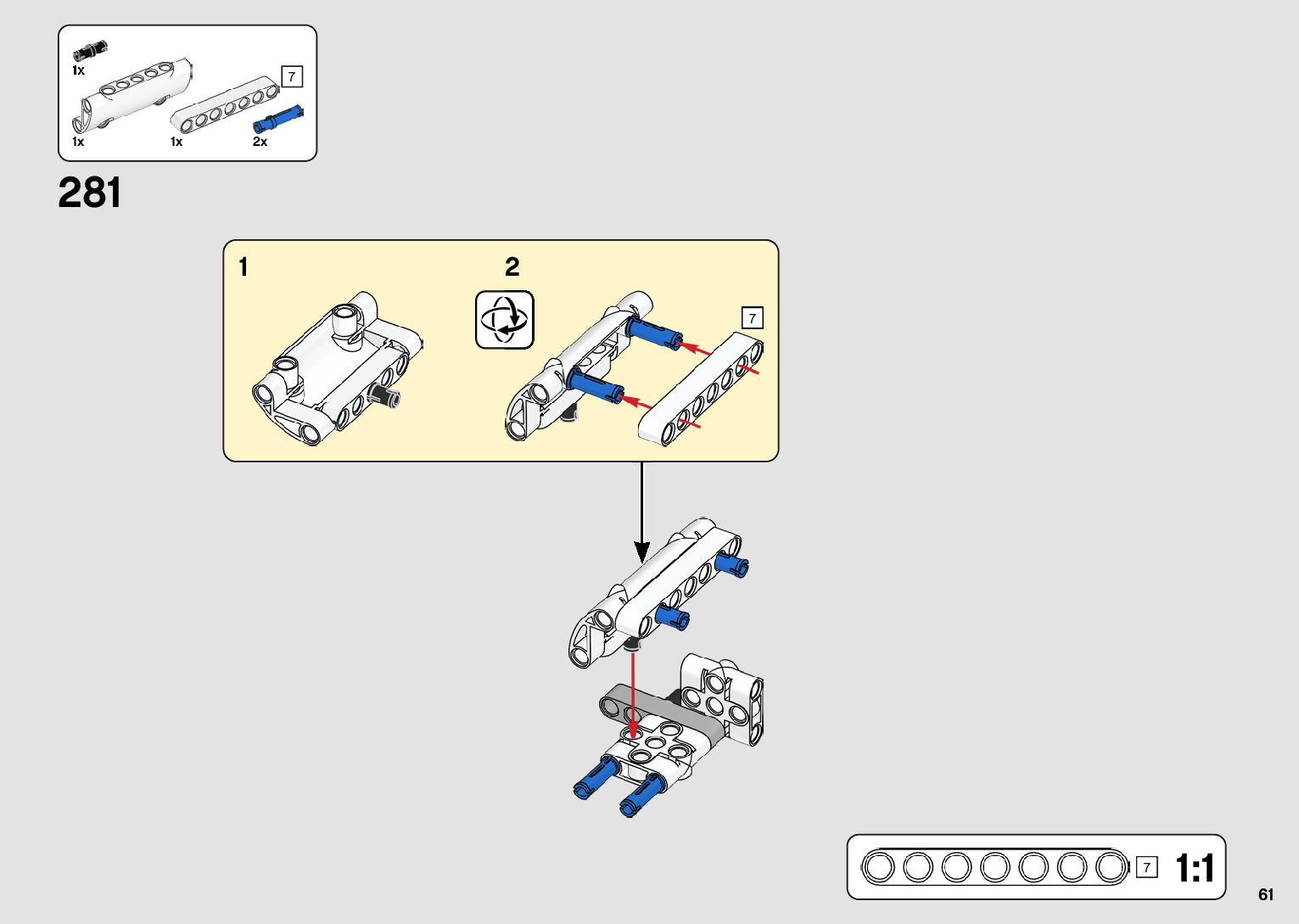 1x
7
1x
1x
2x

281

1
2
7

7
1:1

61