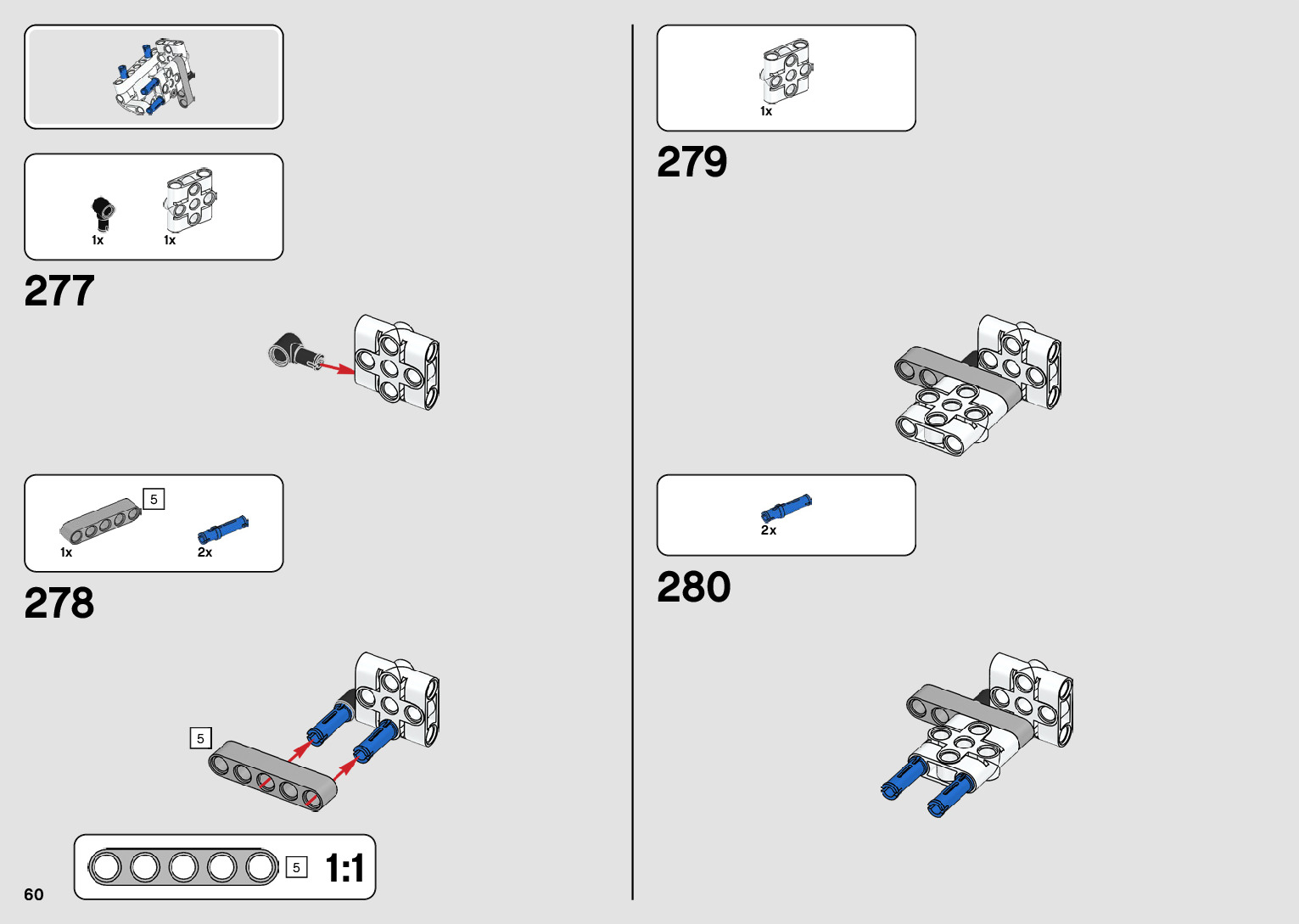 1x
1x

277

5
1x
2x

278

5

5
1:1

60

1x

279

2x

280