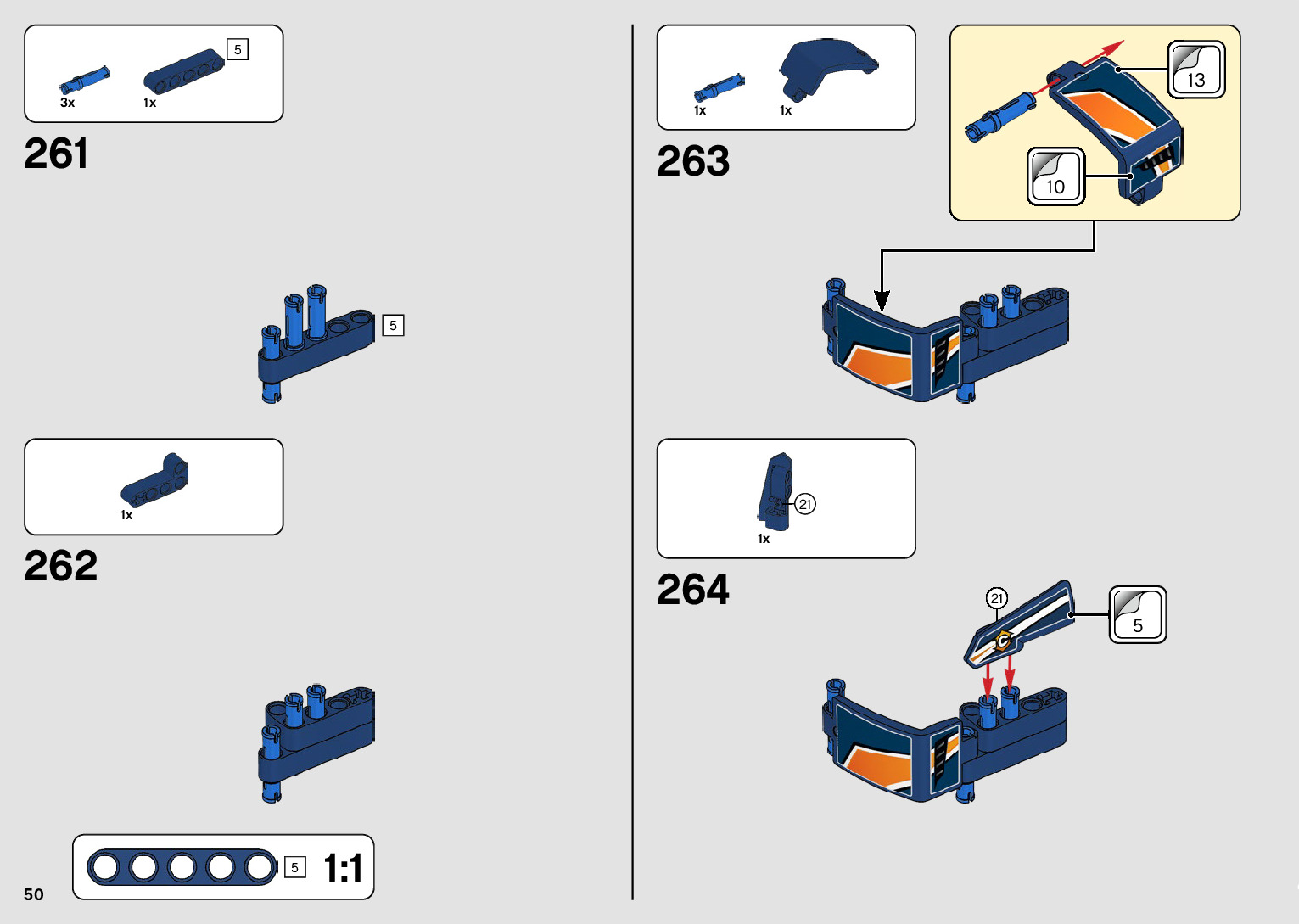 3x 1x 5

261

5

1x

262

5 1:1

50

1x 1x

263

13

10

21

1x

264

21

5