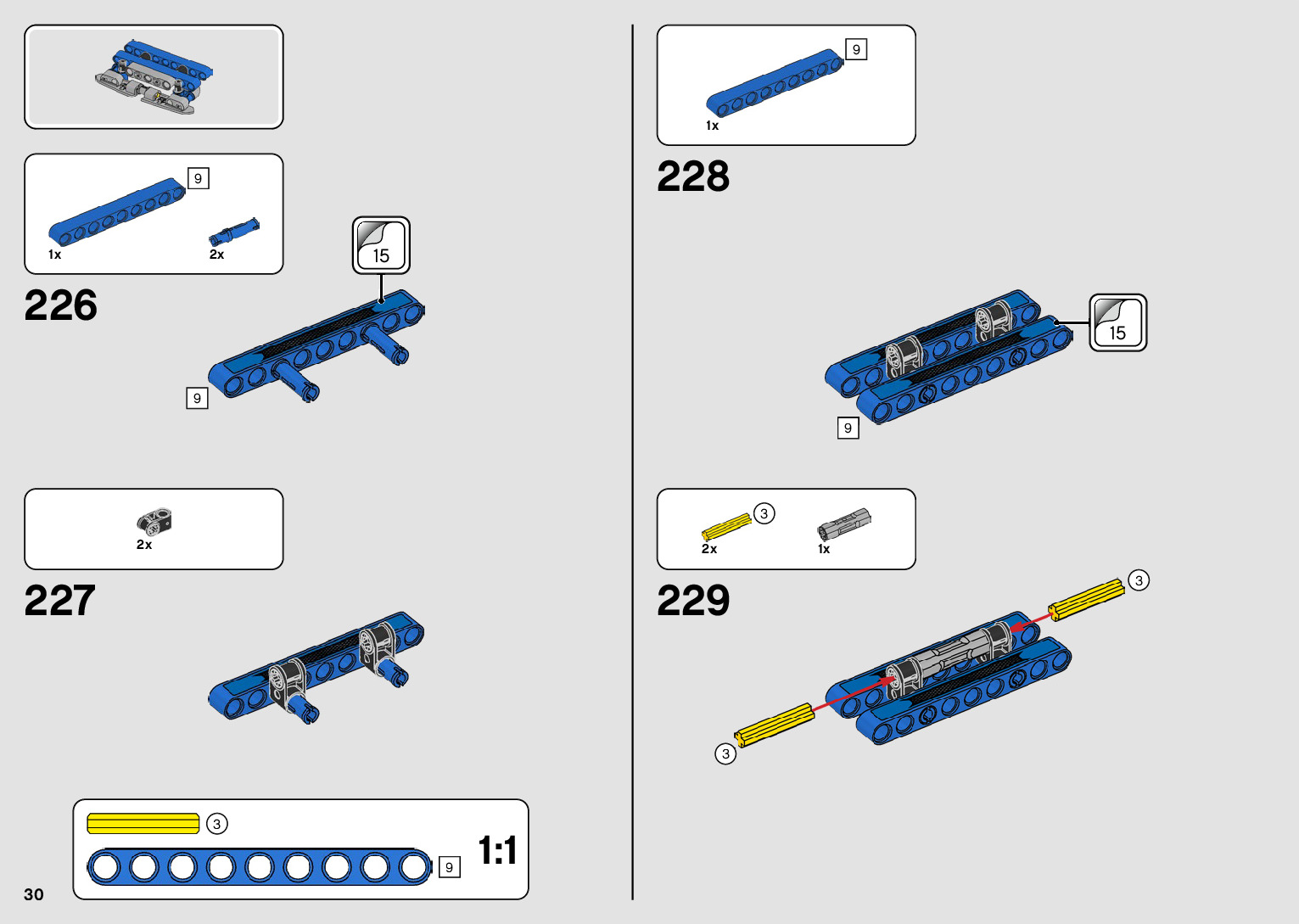 9
1x
2x
226
15
9
2x
227
3
9
1:1
30
9
1x
228
15
9
3
2x
1x
229
3
3