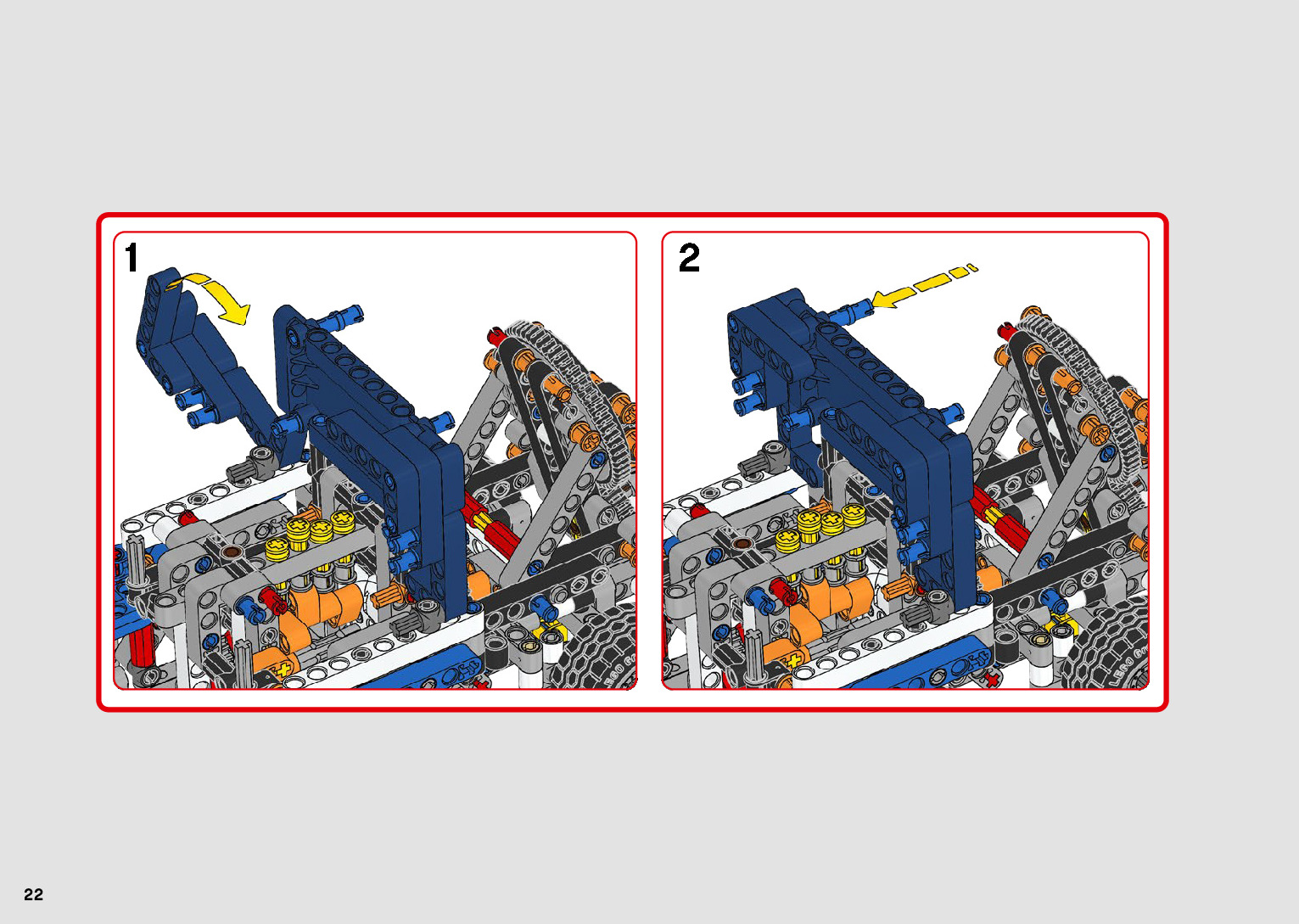 1

2

22