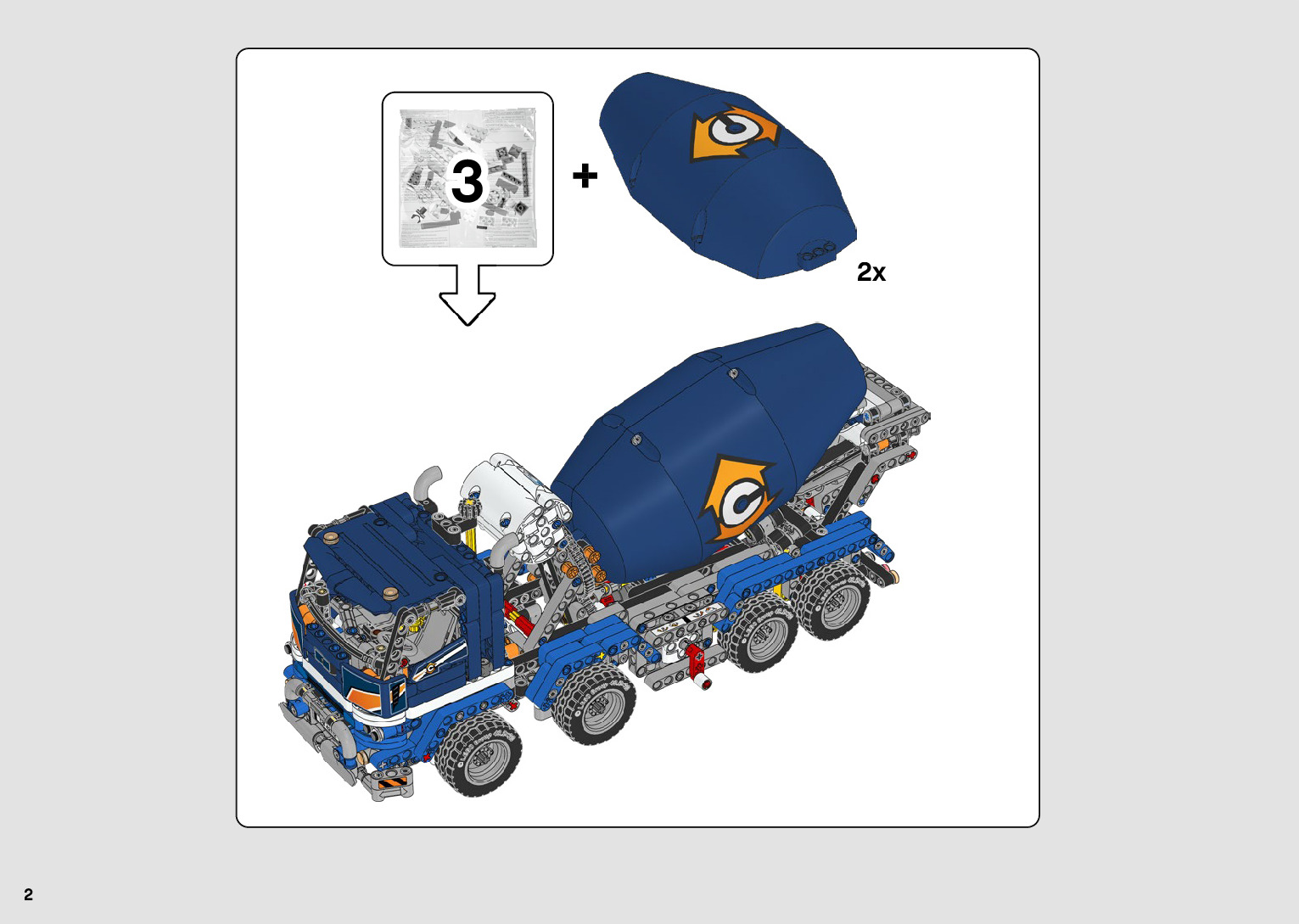 3

+

2x

2