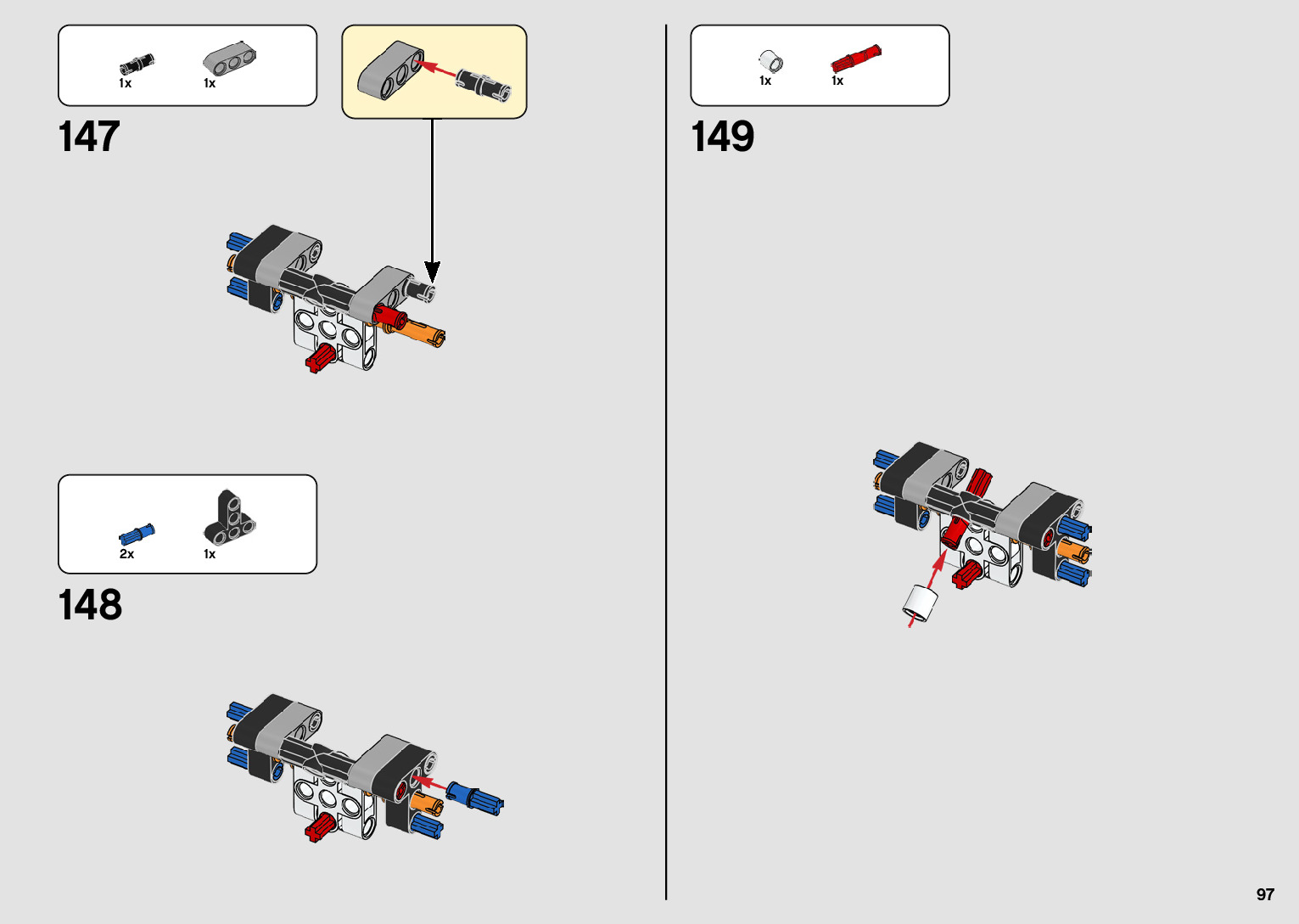 1x 1x

147

2x 1x

148

1x 1x

149

97