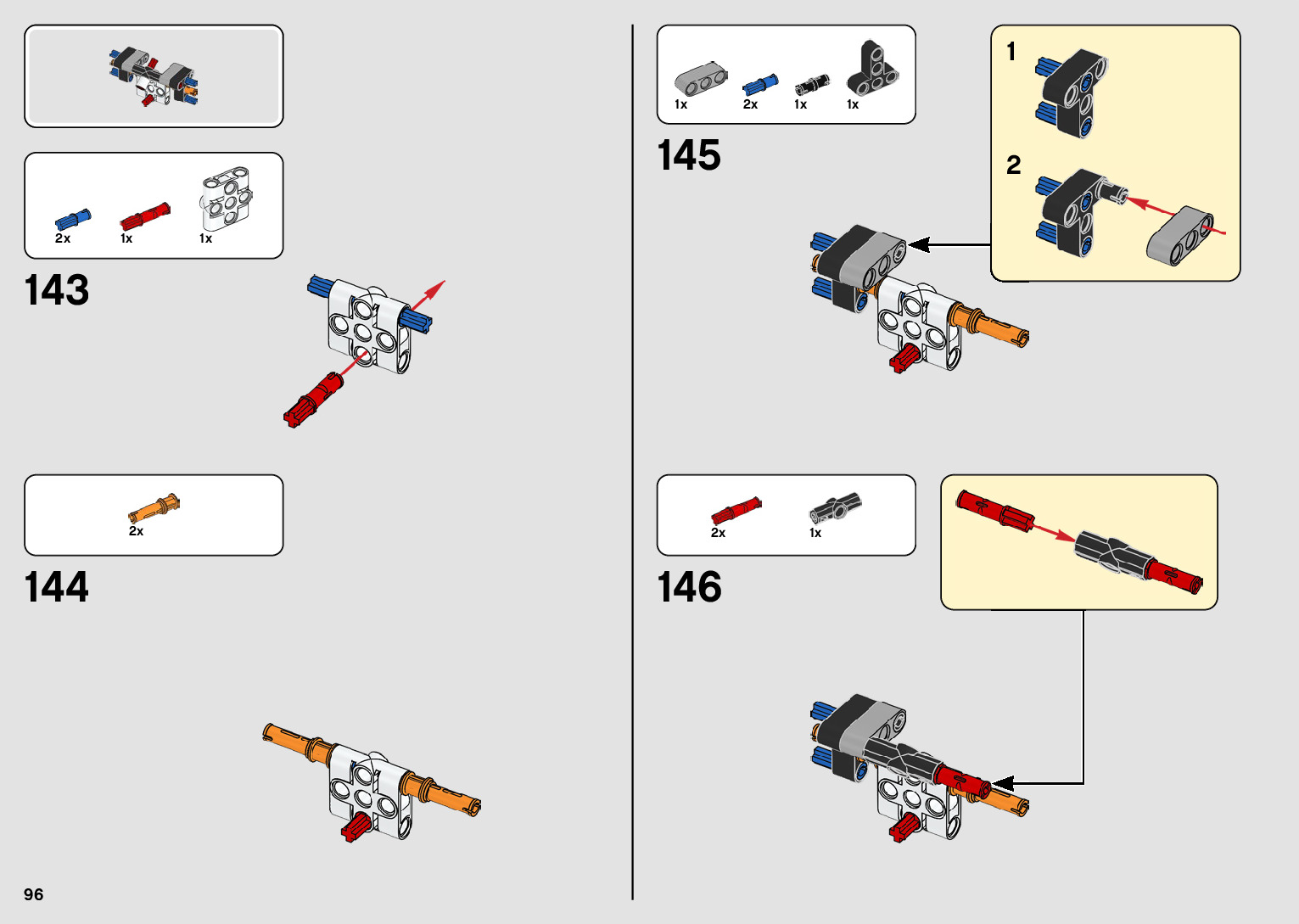 2x 1x 1x

143

2x

144

96

1x 2x 1x 1x

145

1

2

2x 1x

146