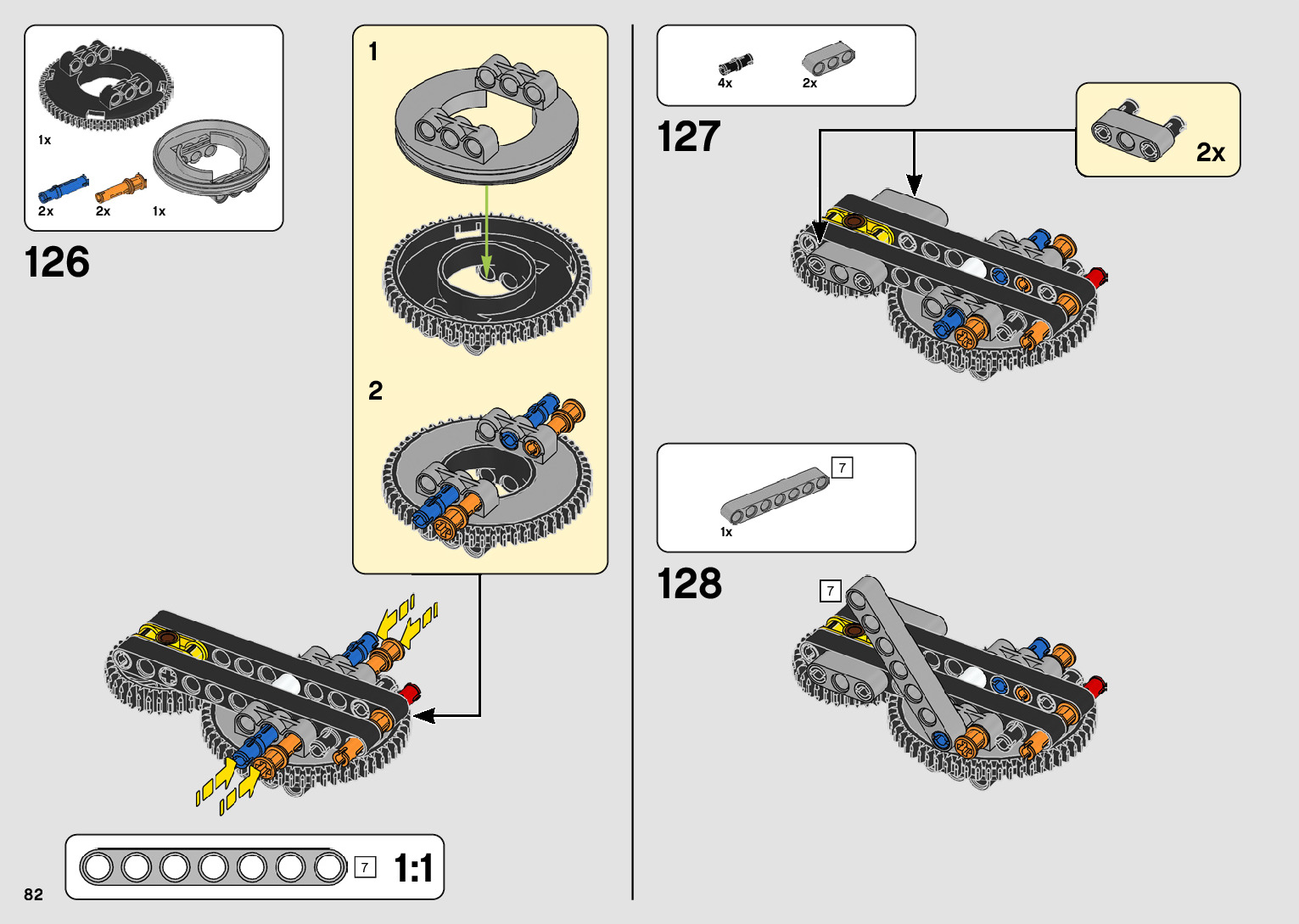 1x

2x 2x 1x

126

1

2

7 1:1

82

4x 2x

127

2x

7

1x

128

7