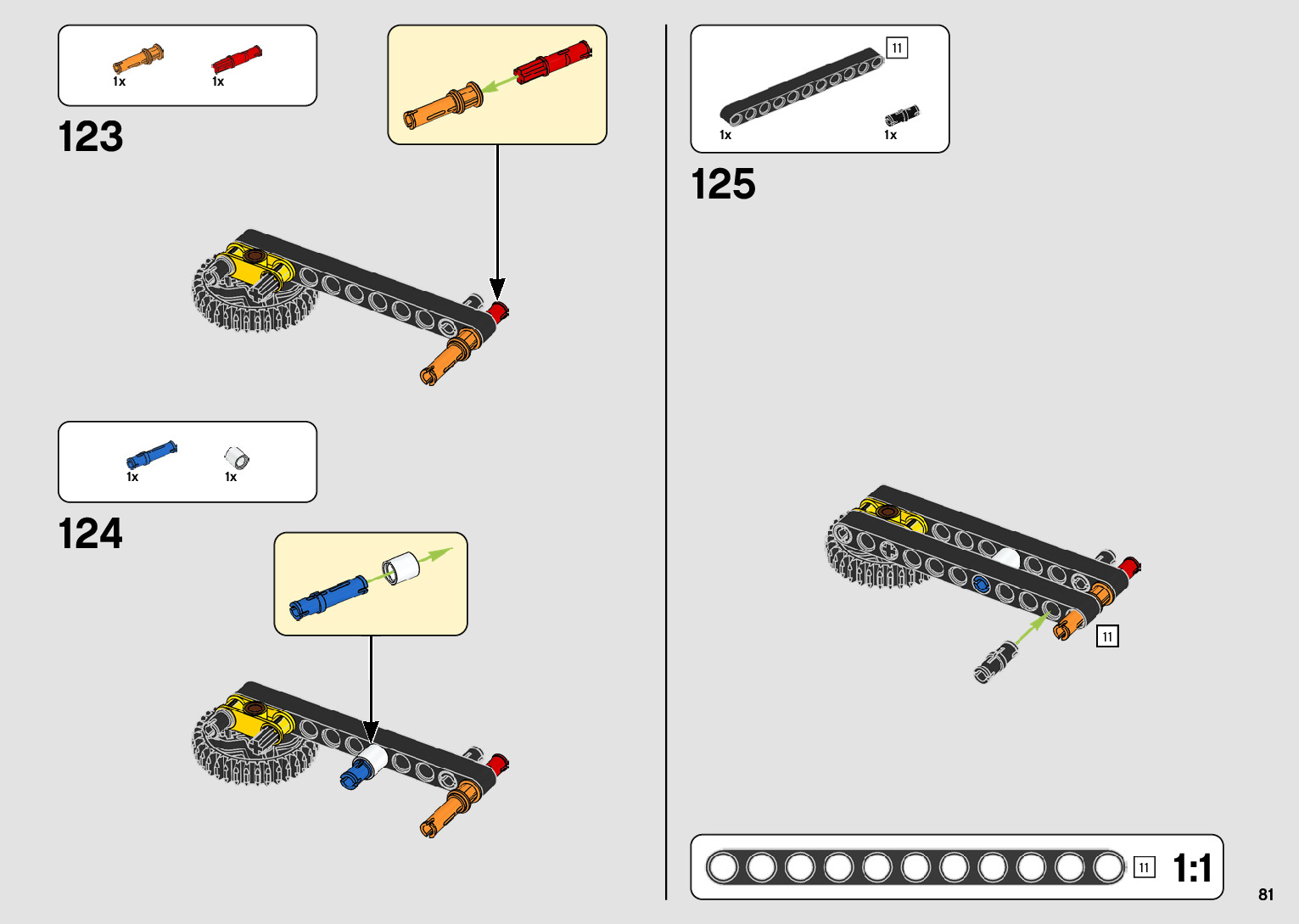 1x 1x

123

1x 1x

124

11

1x 1x

125

11

11 1:1

81