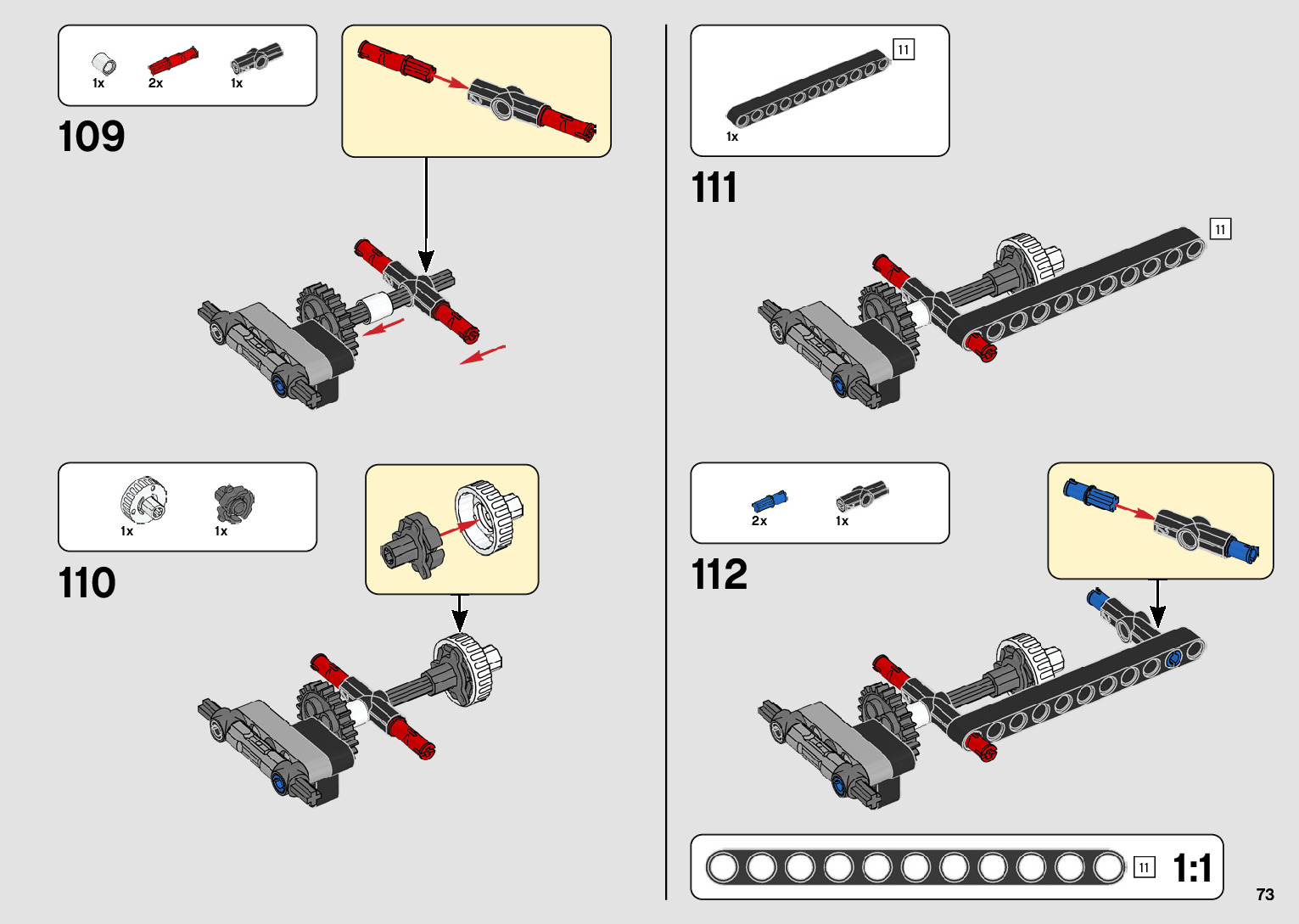 1x 2x 1x

109

1x 1x

110

11

1x

111

11

2x 1x

112

11 1:1

73