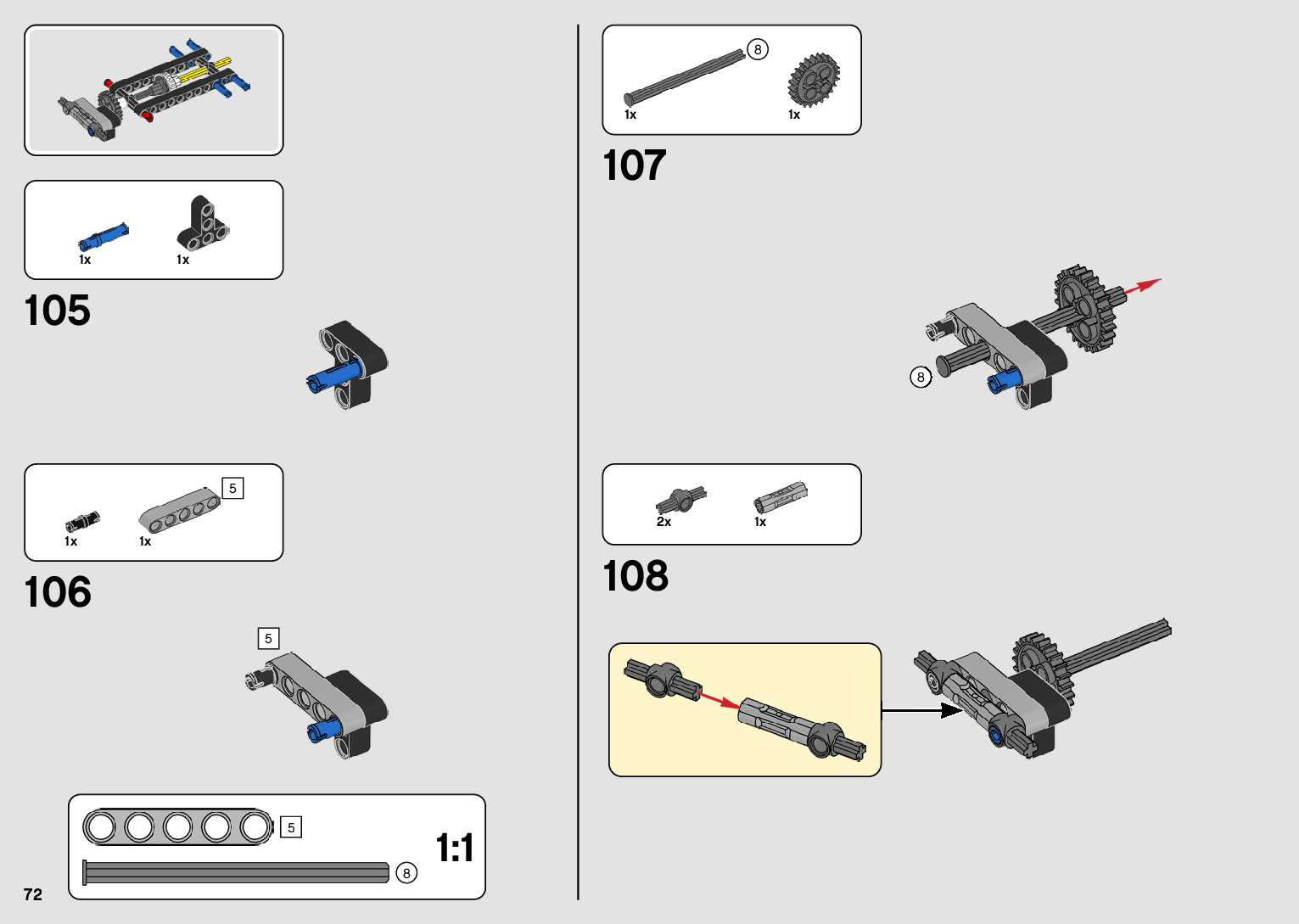 1x 1x

105

5

1x 1x

106

5

5

8

1:1

72

8

1x 1x

107

8

2x 1x

108