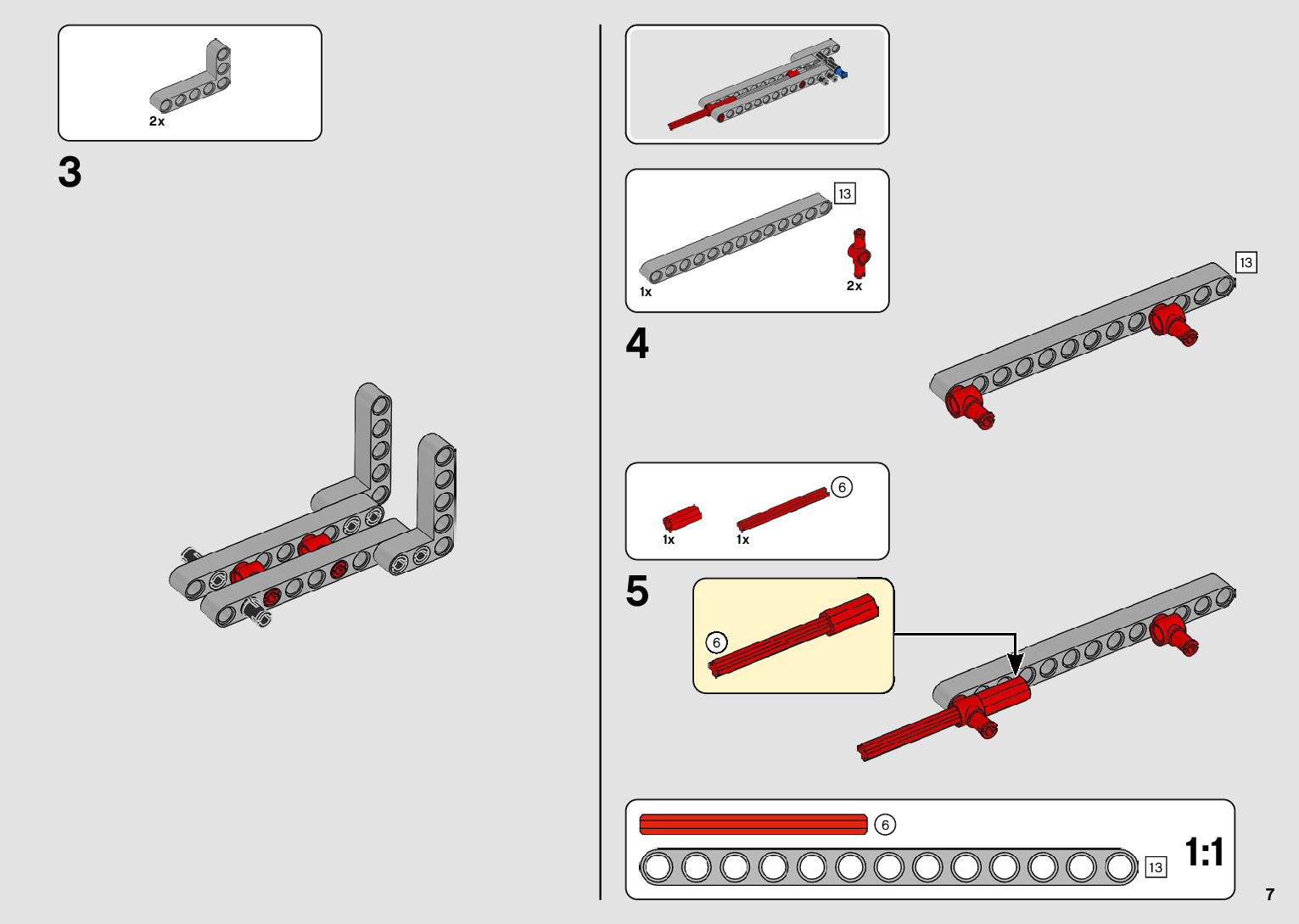 2x

3

13

1x

2x

4

13

6

1x

1x

5

6

6

13

1:1

7