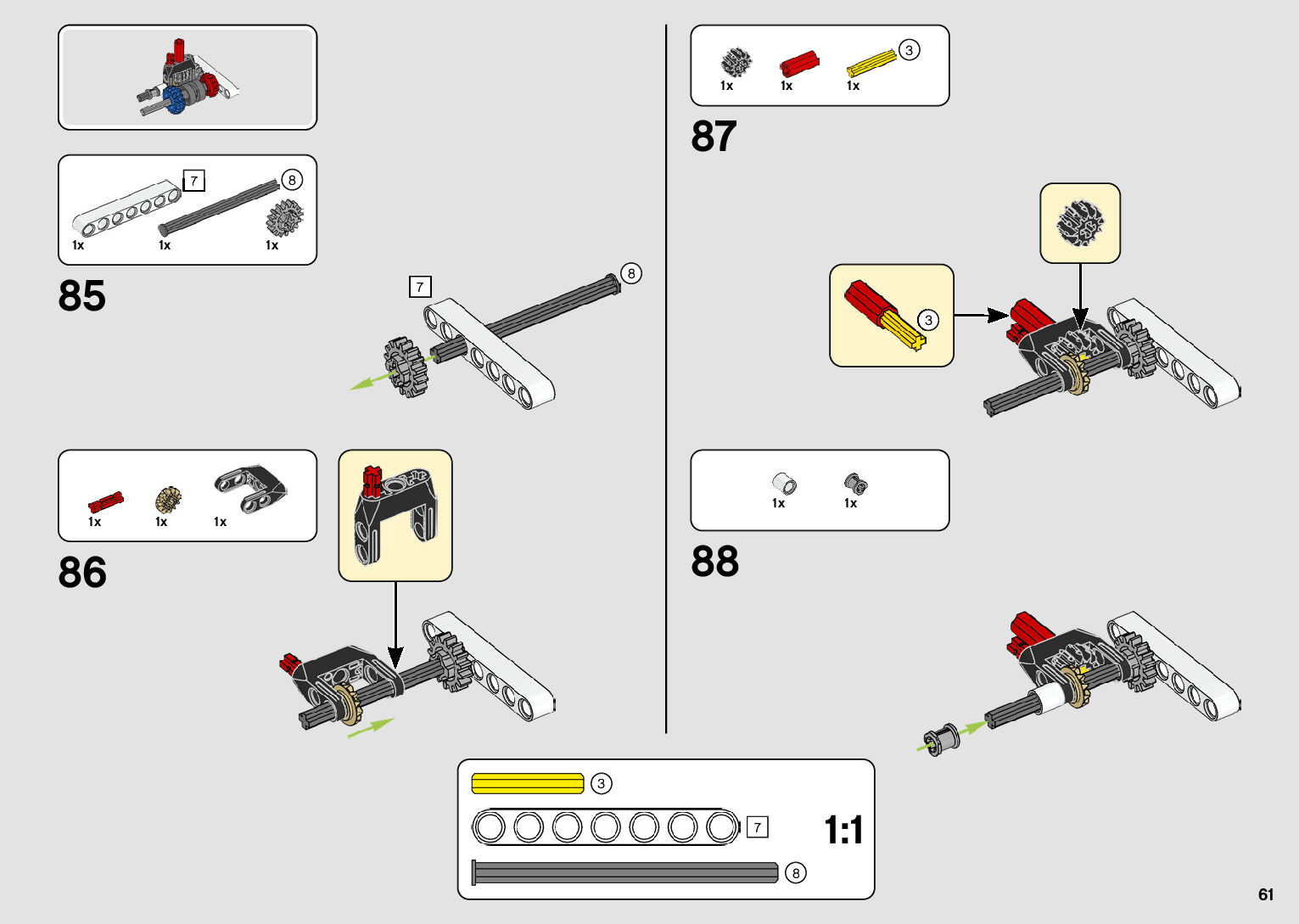 7
8
1x
1x
1x

85

7
8

1x
1x
1x

86

3
1x
1x
1x

87

3

1x
1x

88

3
7
8
1:1

61