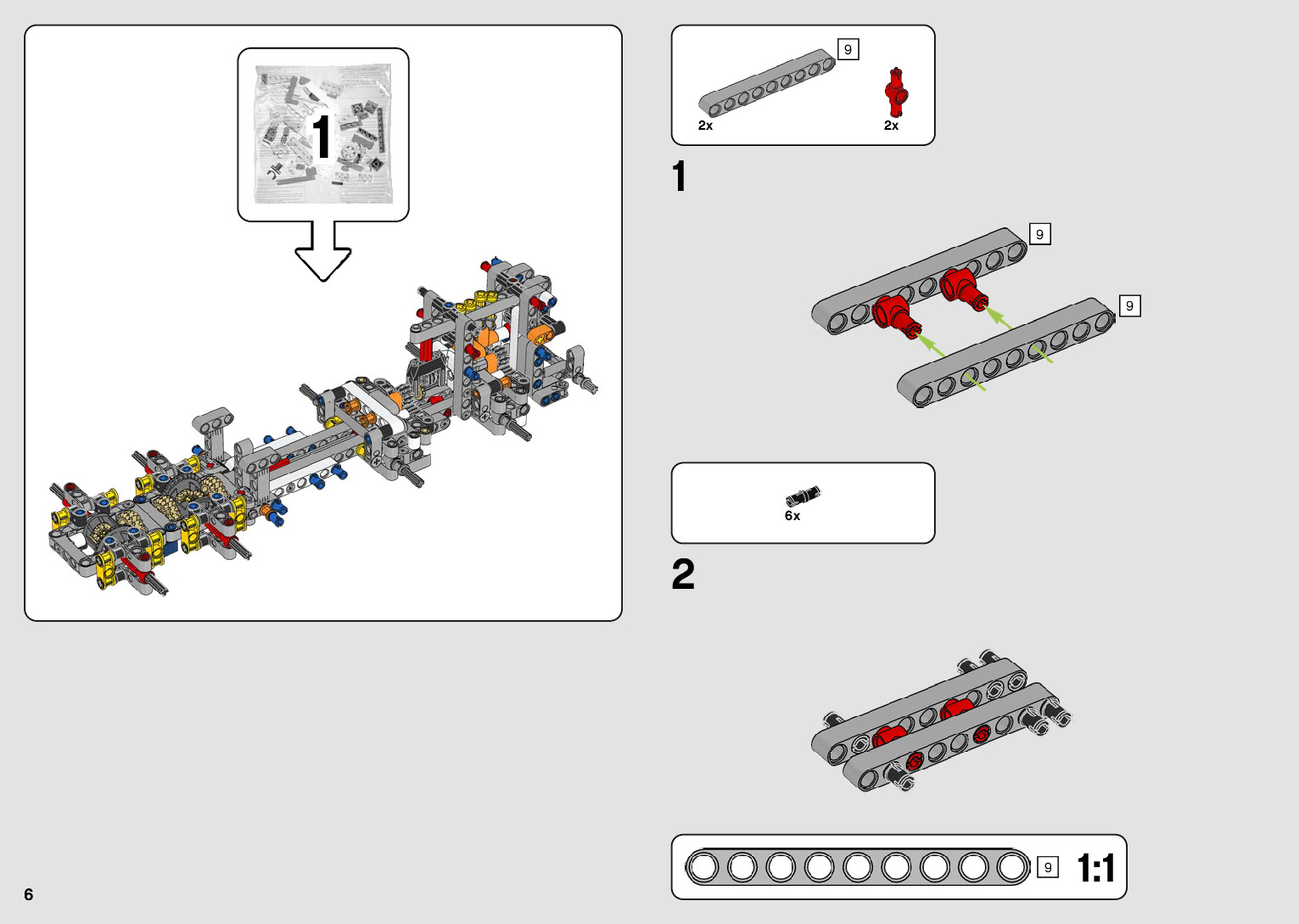 1

9

2x

2x

1

9

9

6x

2

9

1:1

6