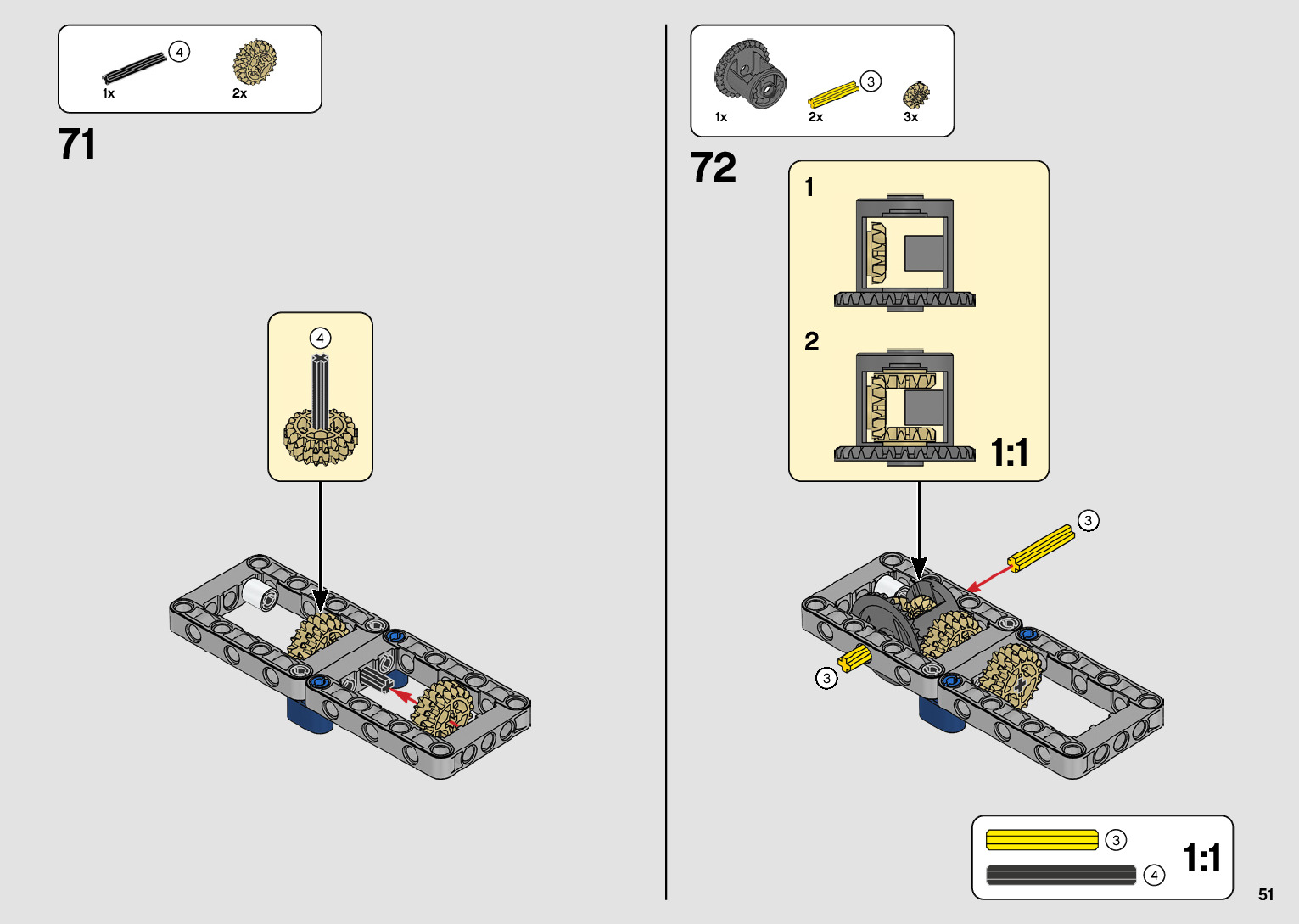 4
1x
2x

71

4

1x
3
2x
3x

72

1

2

1:1

3

3

3
4
1:1

51