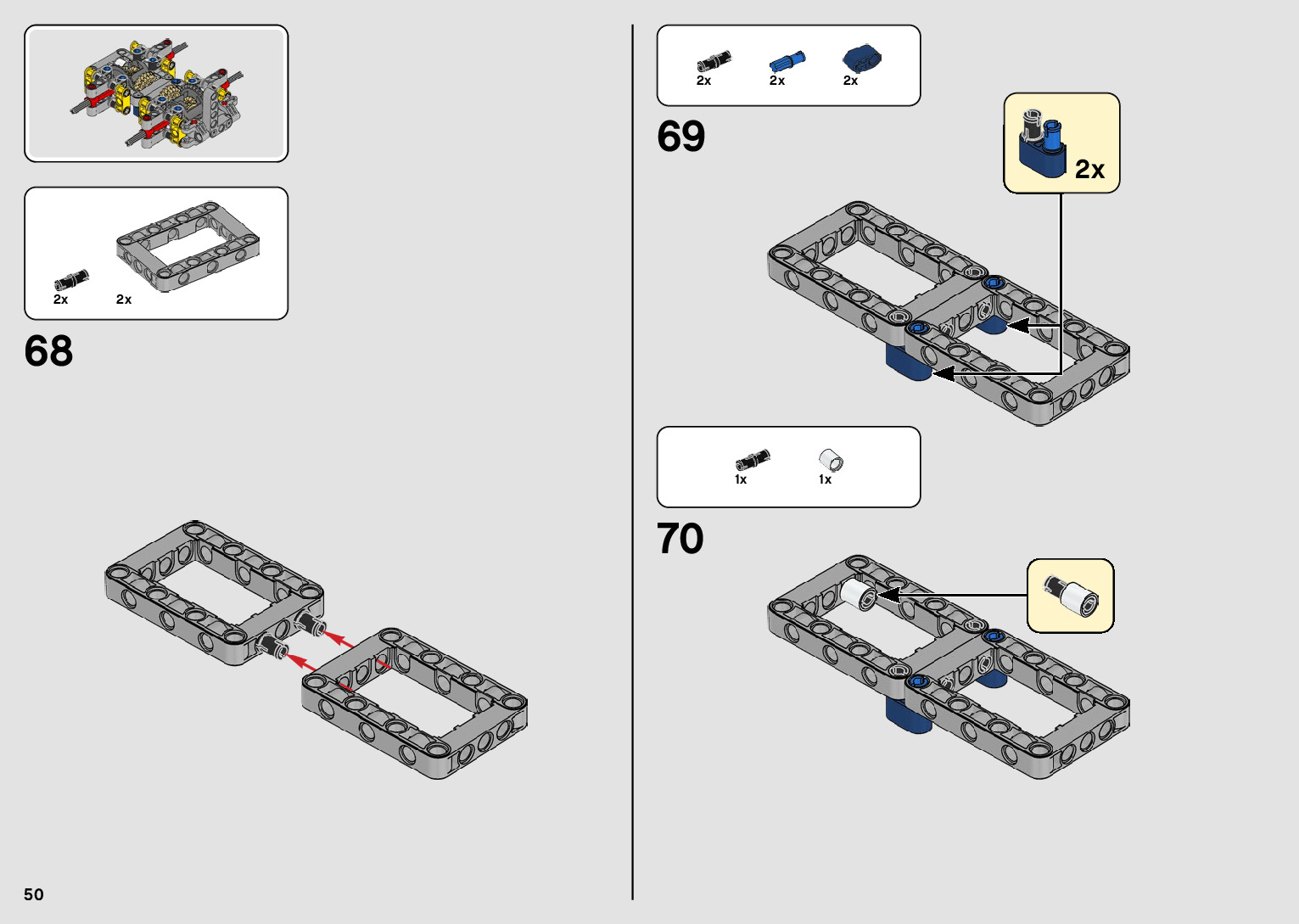 2x 2x

68

50

2x 2x 2x

69

2x

1x 1x

70