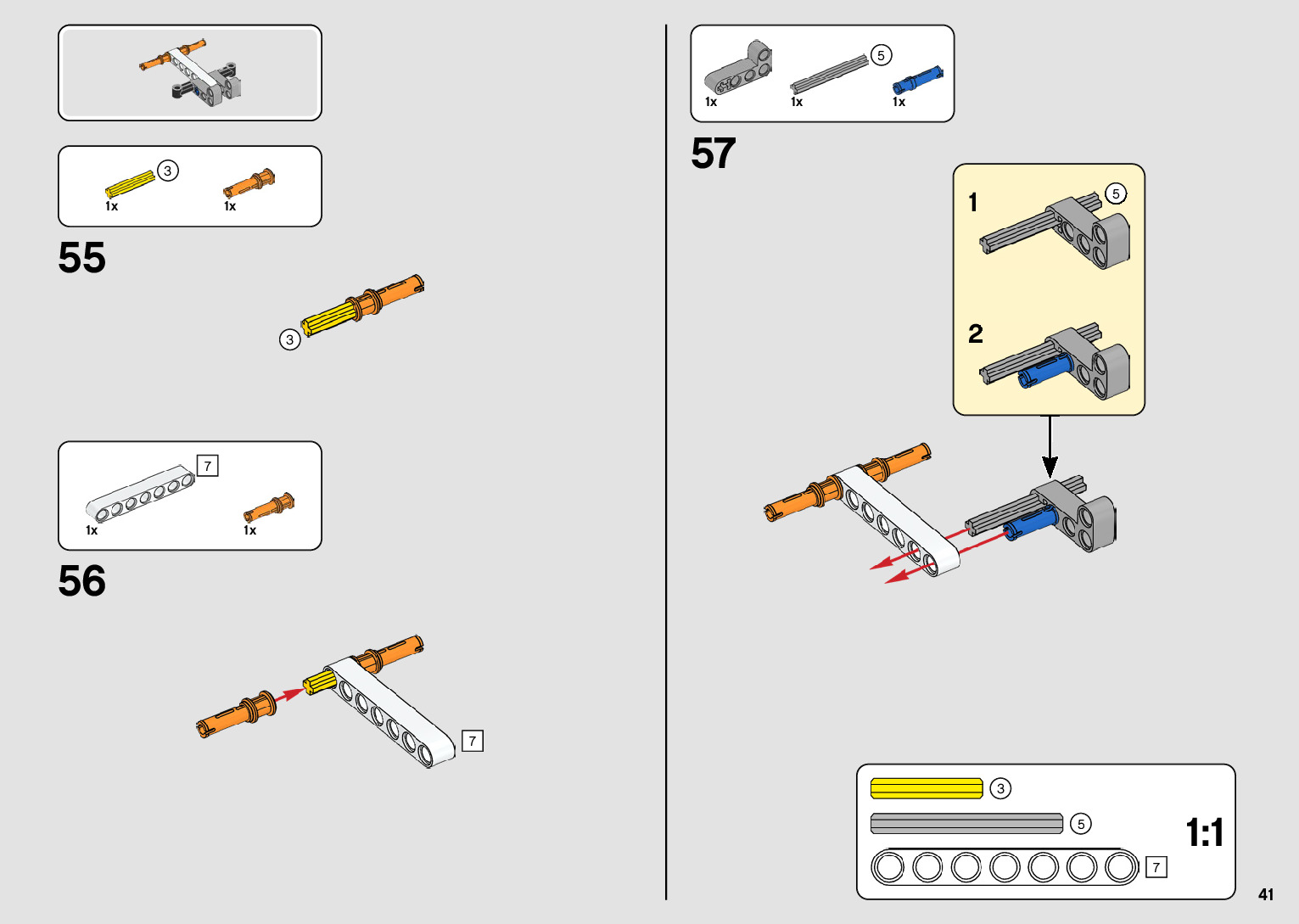 3
1x
1x

55

3

7
1x
1x

56

7

5
1x
1x
1x

57

1
5

2

3
5
7
1:1

41