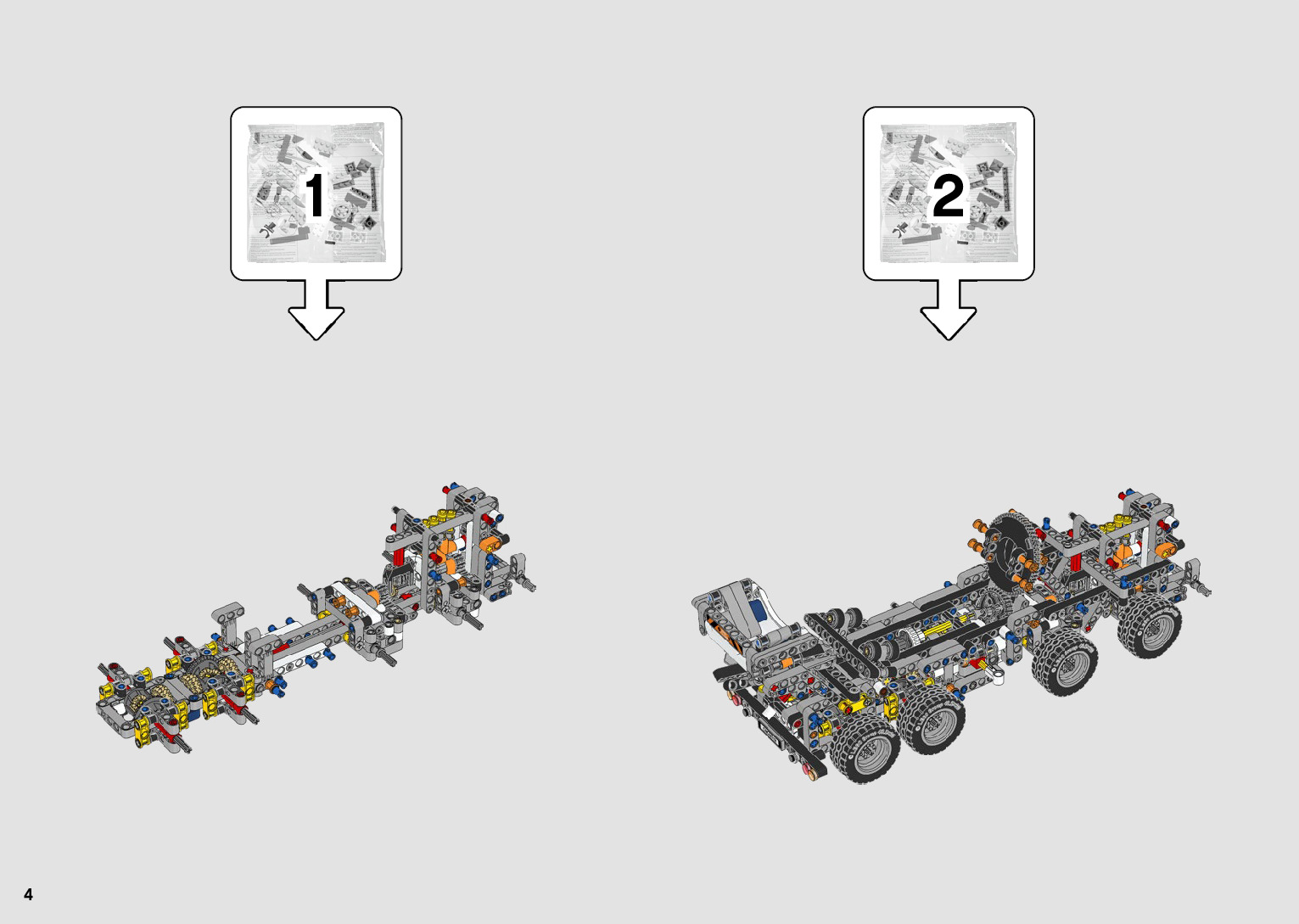 1

2

4