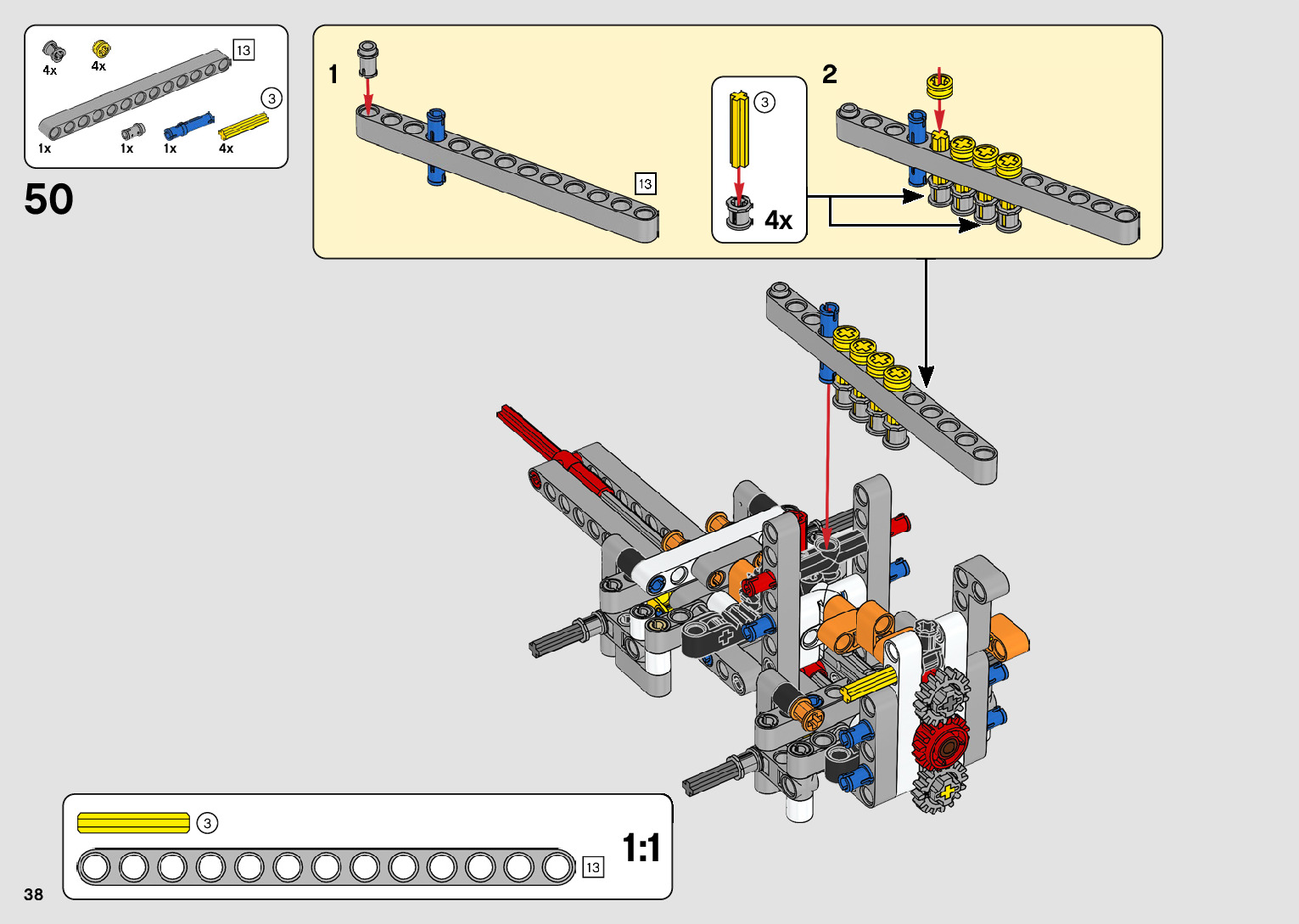 4x
4x
13
3
1x
1x
1x
4x

50

1
13

3
4x

2

3
13
1:1

38