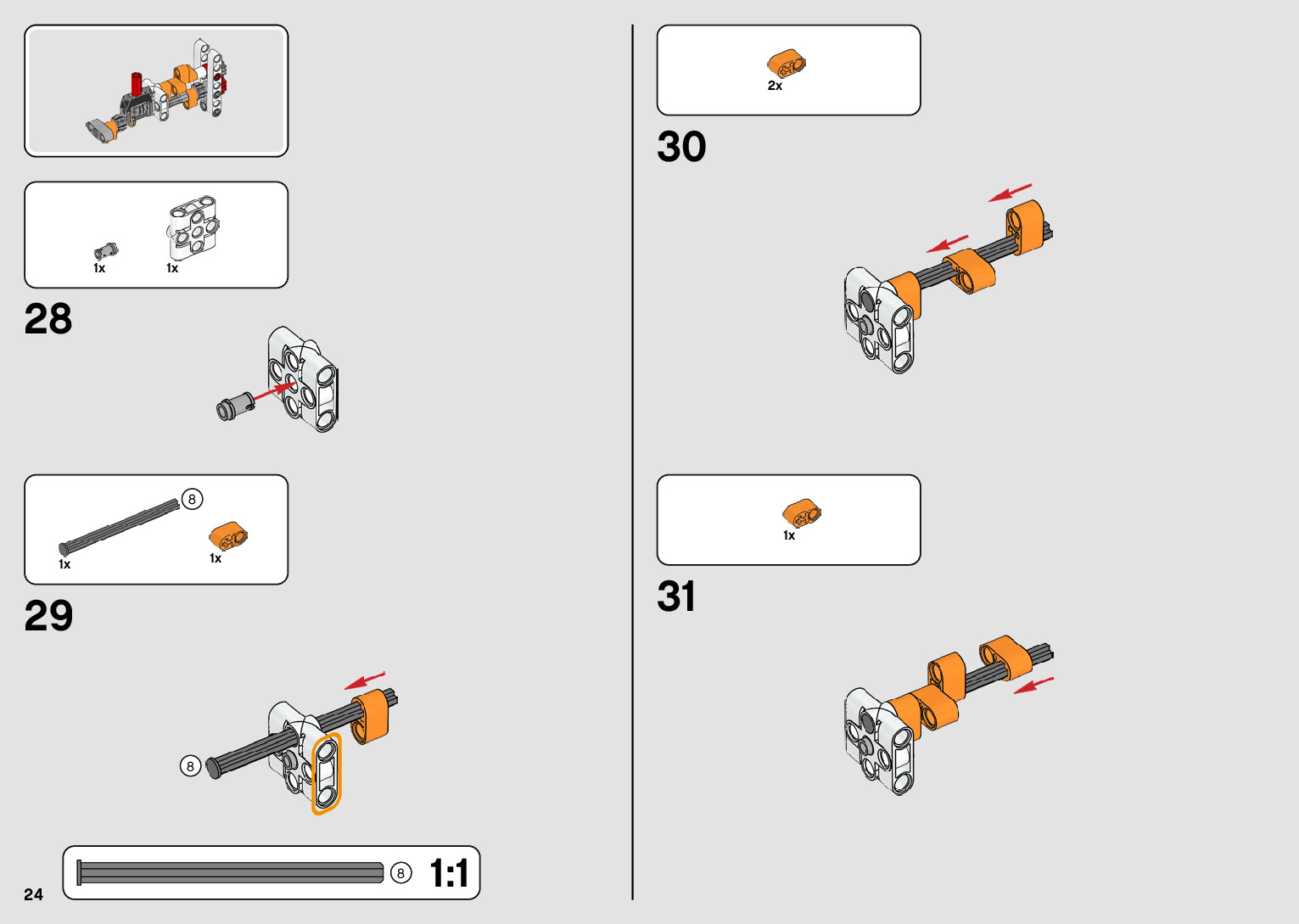 1x
1x
28

8
1x
1x
29

8

8
1:1
24

2x
30

1x
31