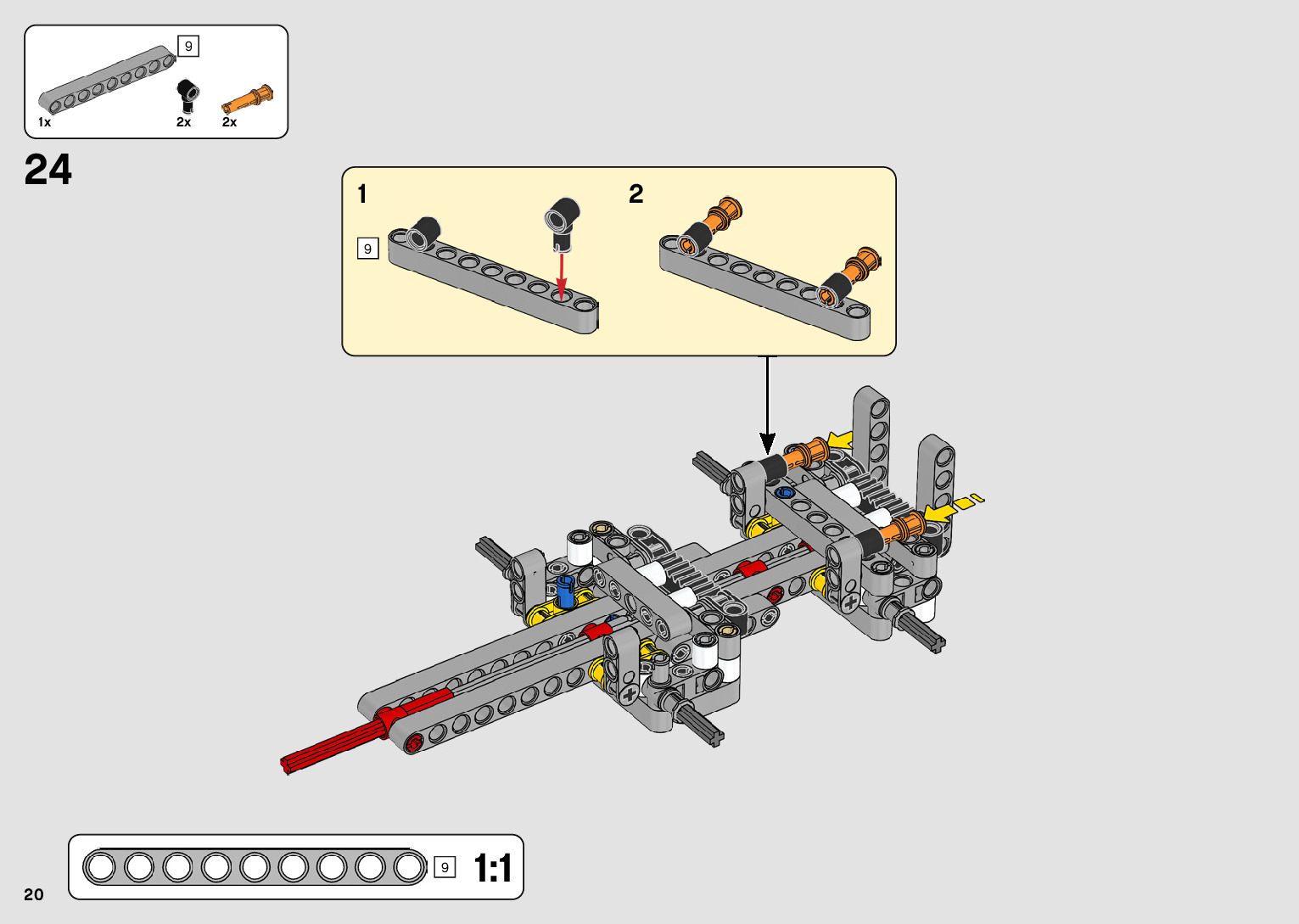 9
1x
2x
2x

24

1
9
2

9
1:1

20