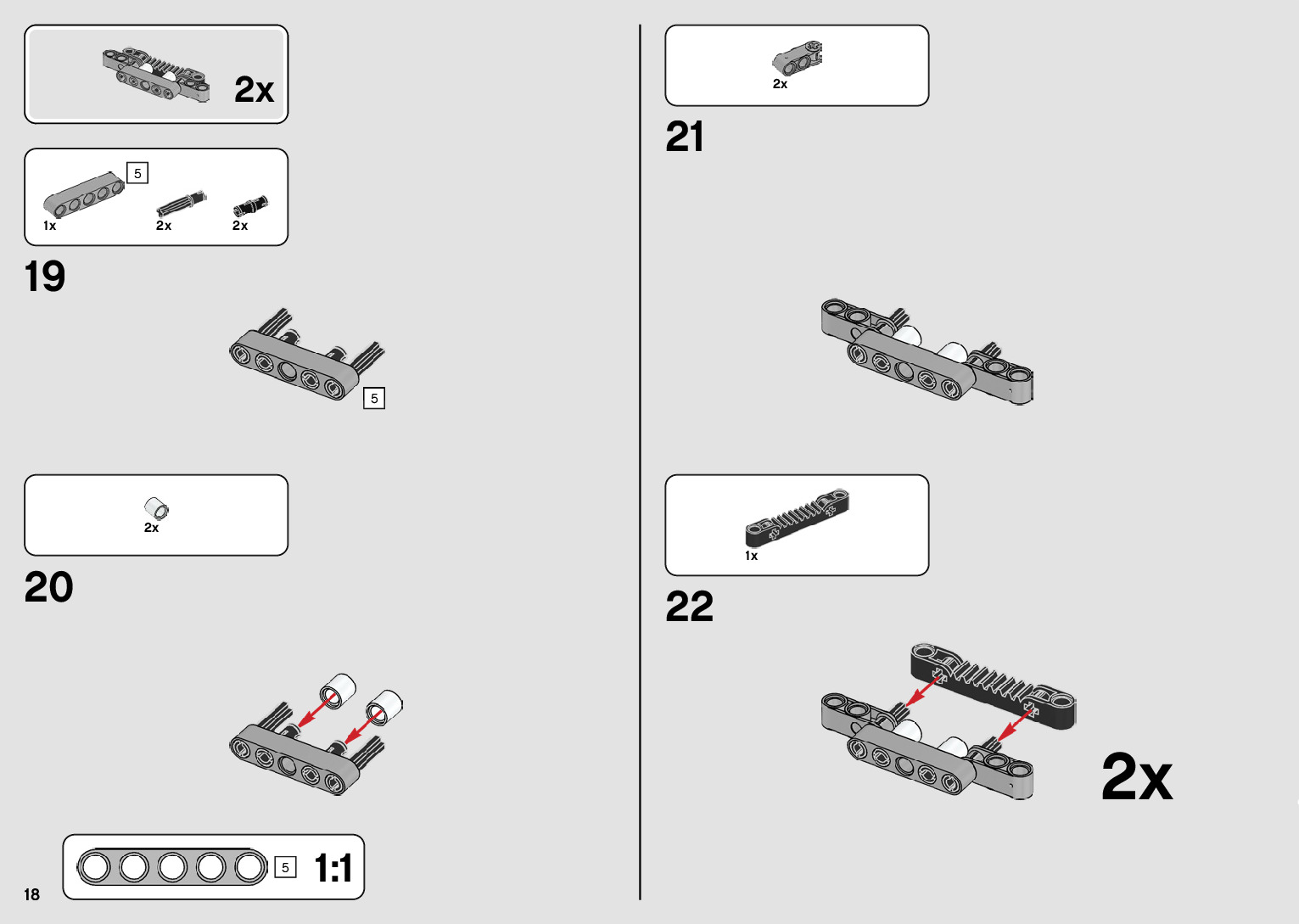 2x

5
1x
2x
2x

19

5

2x

20

5
1:1

18

2x

21

1x

22

2x