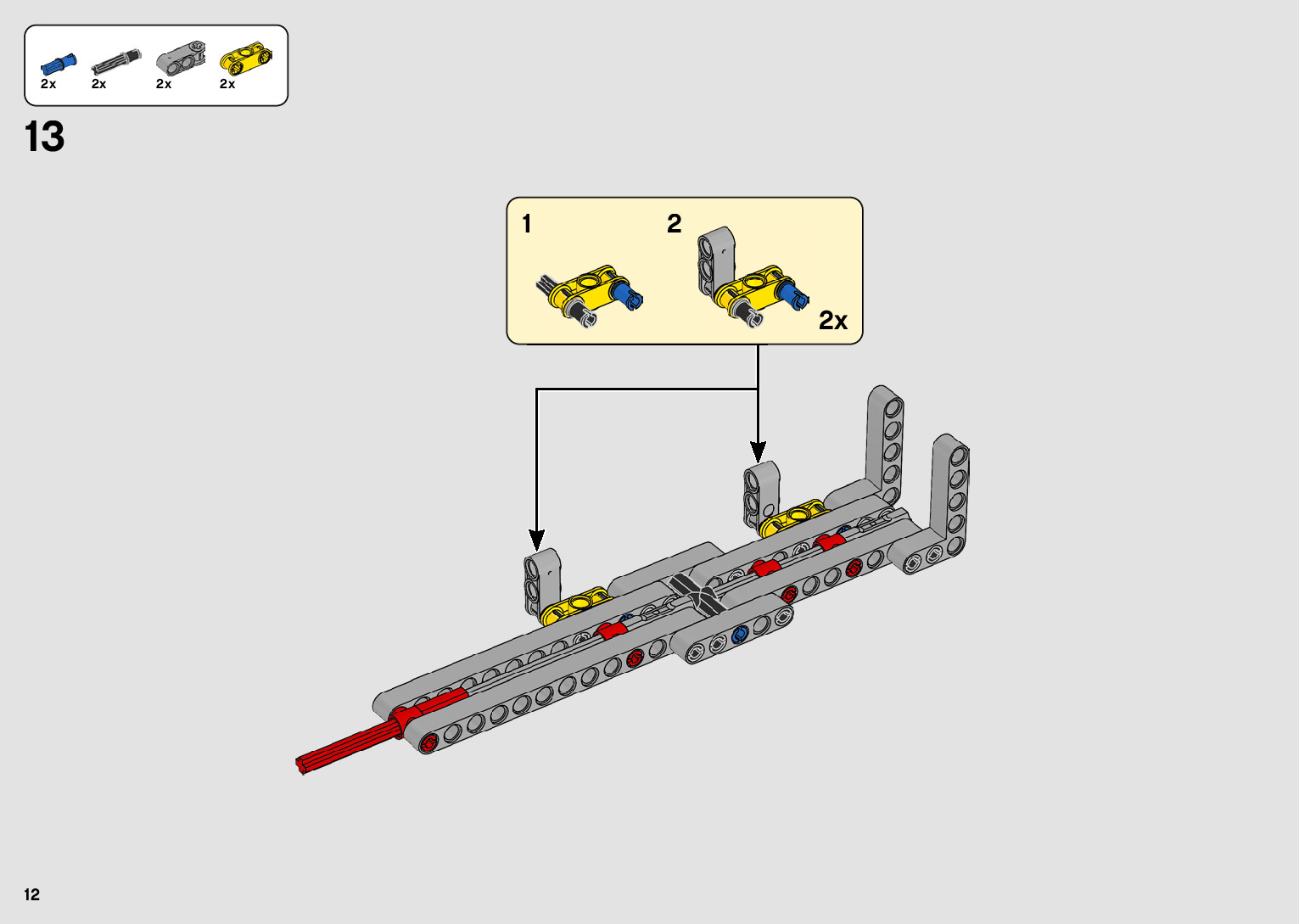 2x 2x 2x 2x

13

1 2

2x

12