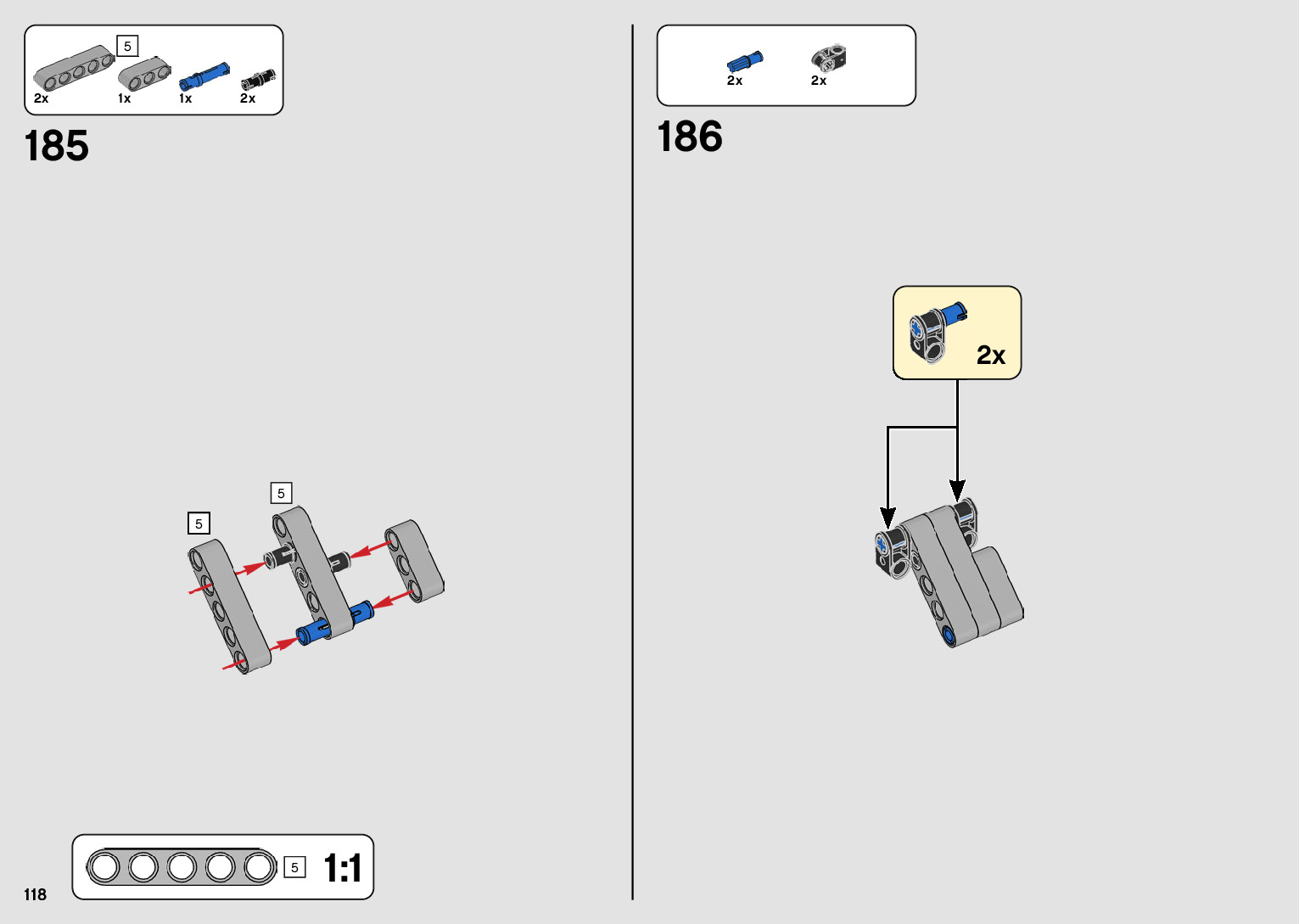 5
2x 1x 1x 2x

185

5

5

5 1:1

118

2x 2x

186

2x